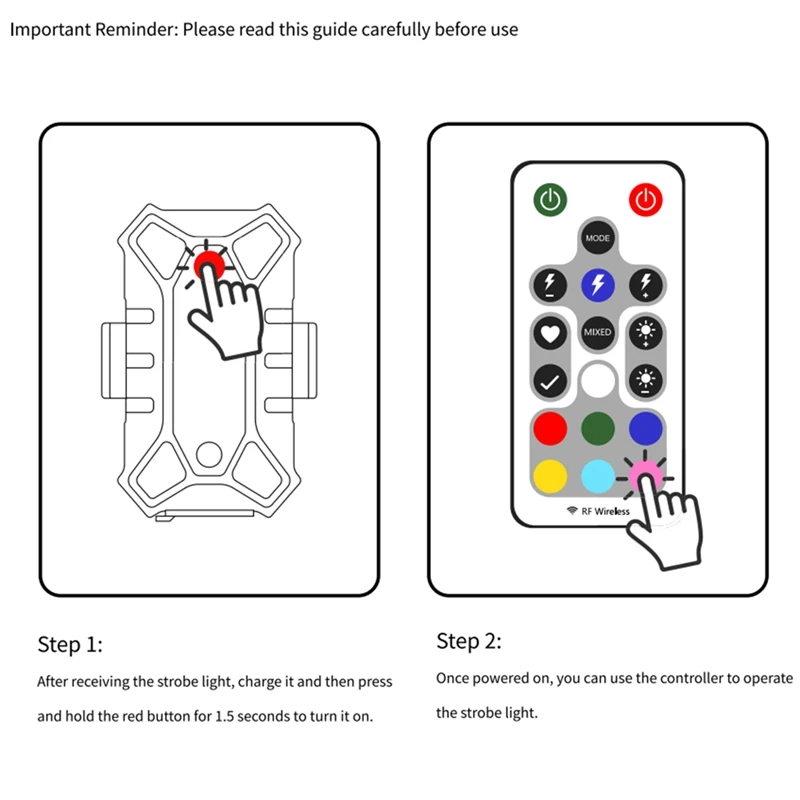 Important Reminder: Please read this guide carefully before use

MODE

MIXED

RF Wireless

Step 1:

After receiving the strobe light, charge it and then press and hold the red button for 1.5 seconds to turn it on.

Step 2:

Once powered on, you can use the controller to operate the strobe light.