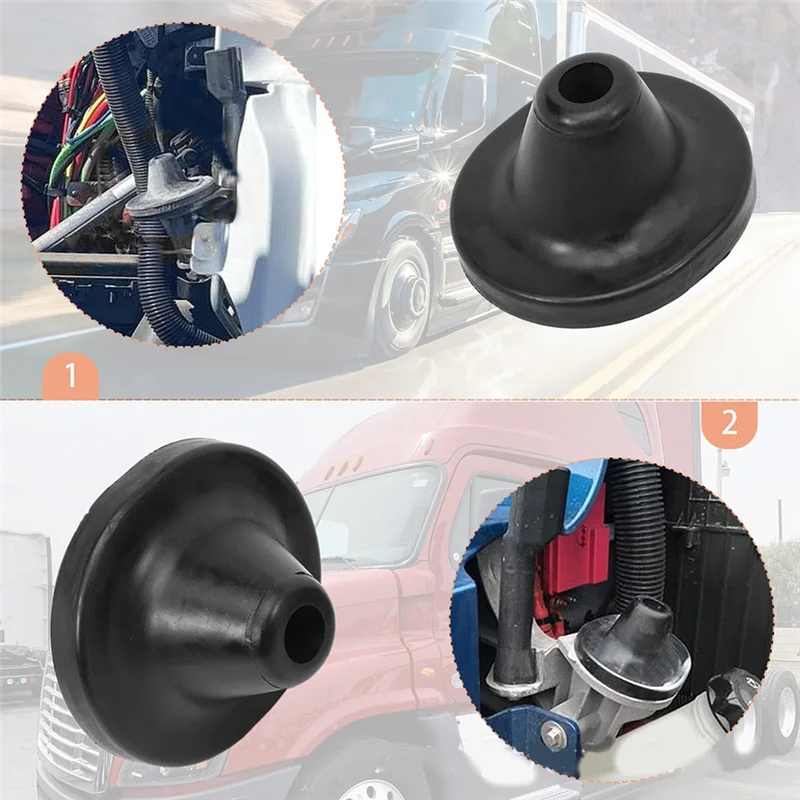 1

2