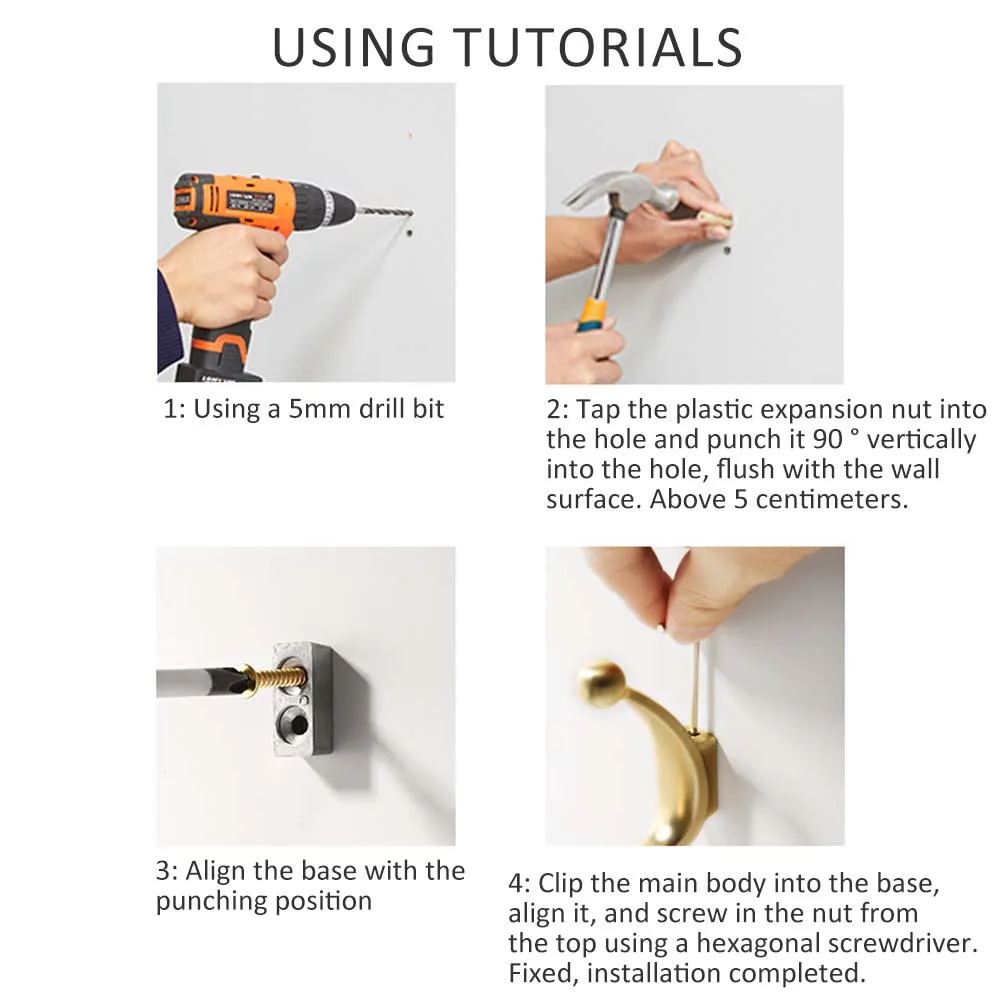 USING TUTORIALS

1: Using a 5mm drill bit

2: Tap the plastic expansion nut into the hole and punch it 90 ° vertically into the hole, flush with the wall surface. Above 5 centimeters.

3: Align the base with the punching position

4: Clip the main body into the base, align it, and screw in the nut from the top using a hexagonal screwdriver. Fixed, installation completed.