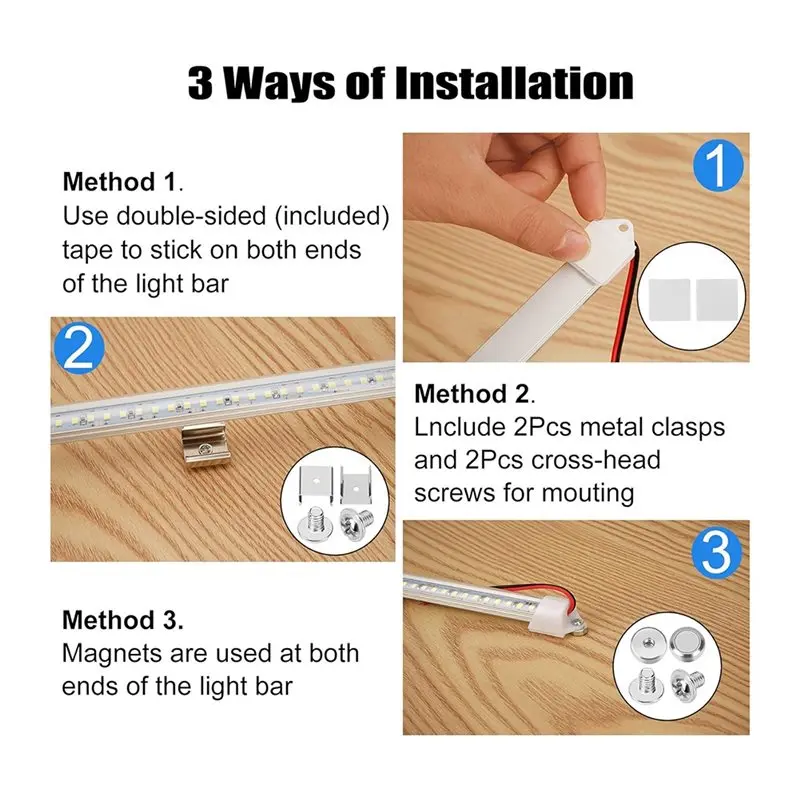 3 Ways of Installation

Method 1.
Use double-sided (included) tape to stick on both ends of the light bar

1

2

Method 2.
Lnclude 2Pcs metal clasps and 2Pcs cross-head screws for mouting

3

Method 3.
Magnets are used at both ends of the light bar