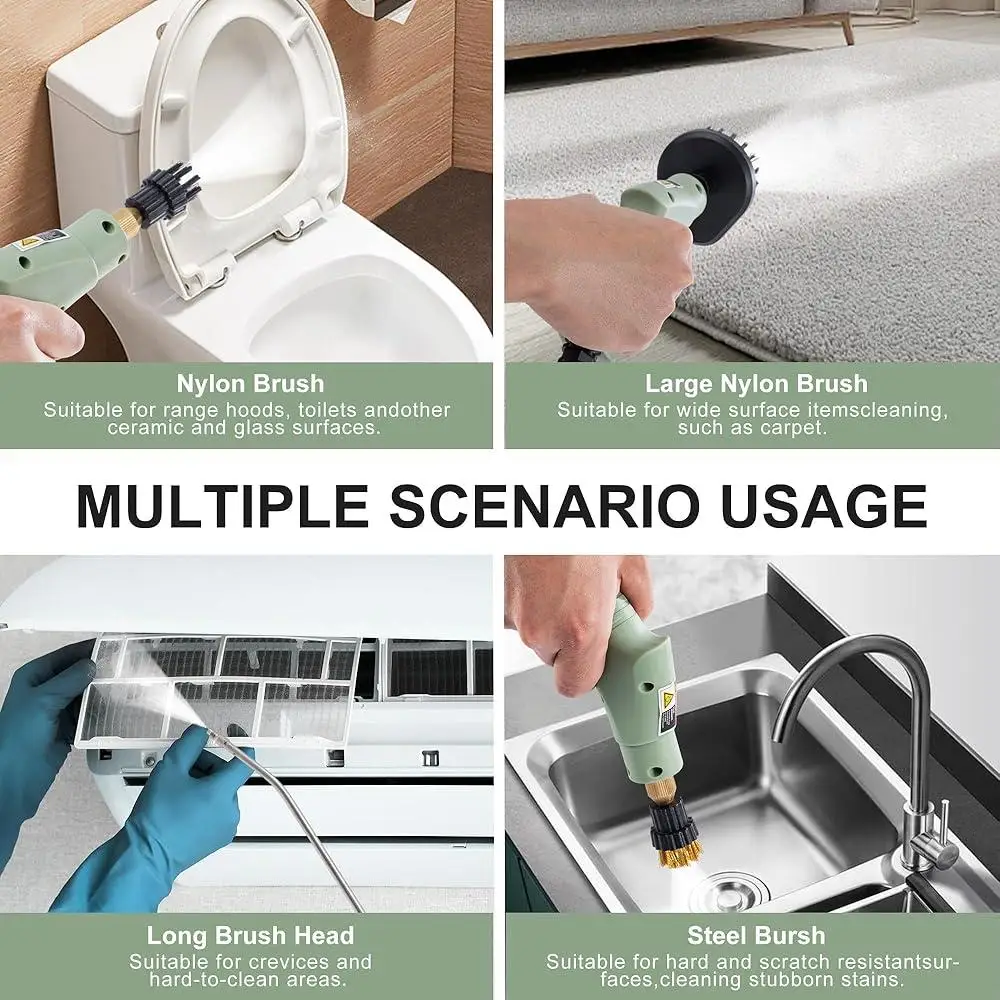 Nylon Brush
Suitable for range hoods, toilets andother ceramic and glass surfaces.

Large Nylon Brush
Suitable for wide surface itemscleaning, such as carpet.

MULTIPLE SCENARIO USAGE

Long Brush Head
Suitable for crevices and hard-to-clean areas.

Steel Bursh
Suitable for hard and scratch resistantsurfaces,cleaning stubborn stains.