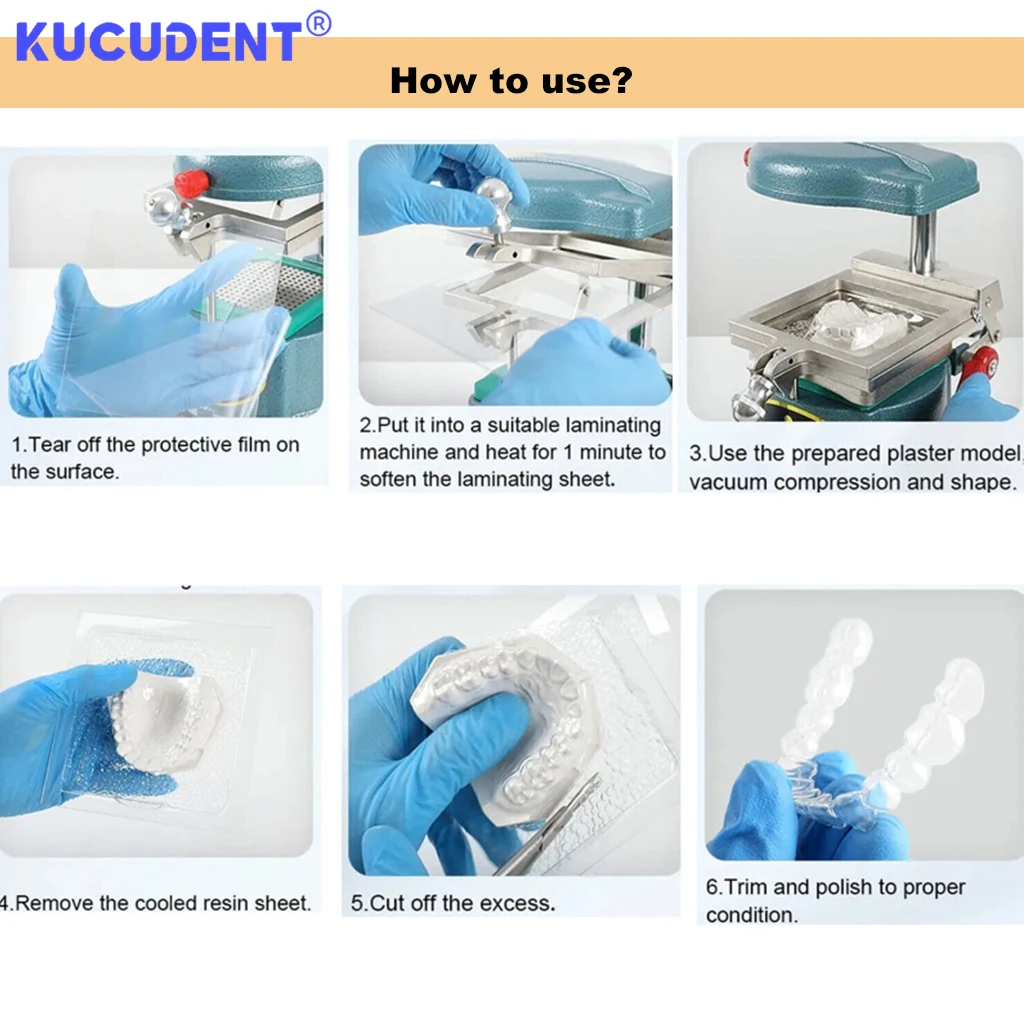 KUCUDENT®

How to use?

1.Tear off the protective film on the surface.

2.Put it into a suitable laminating machine and heat for 1 minute to soften the laminating sheet.

3.Use the prepared plaster model, vacuum compression and shape.

4.Remove the cooled resin sheet.

5.Cut off the excess.

6.Trim and polish to proper condition.