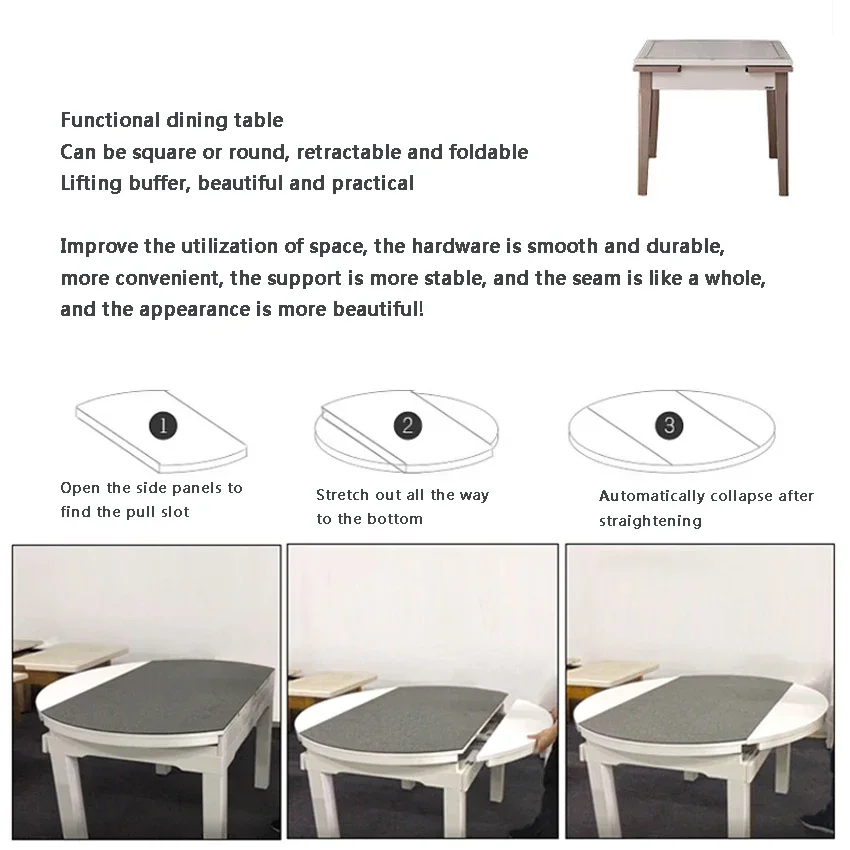 Functional dining table
Can be square or round, retractable and foldable
Lifting buffer, beautiful and practical

Improve the utilization of space, the hardware is smooth and durable, more convenient, the support is more stable, and the seam is like a whole, and the appearance is more beautiful!

1

Open the side panels to find the pull slot

2

Stretch out all the way to the bottom

3

Automatically collapse after straightening