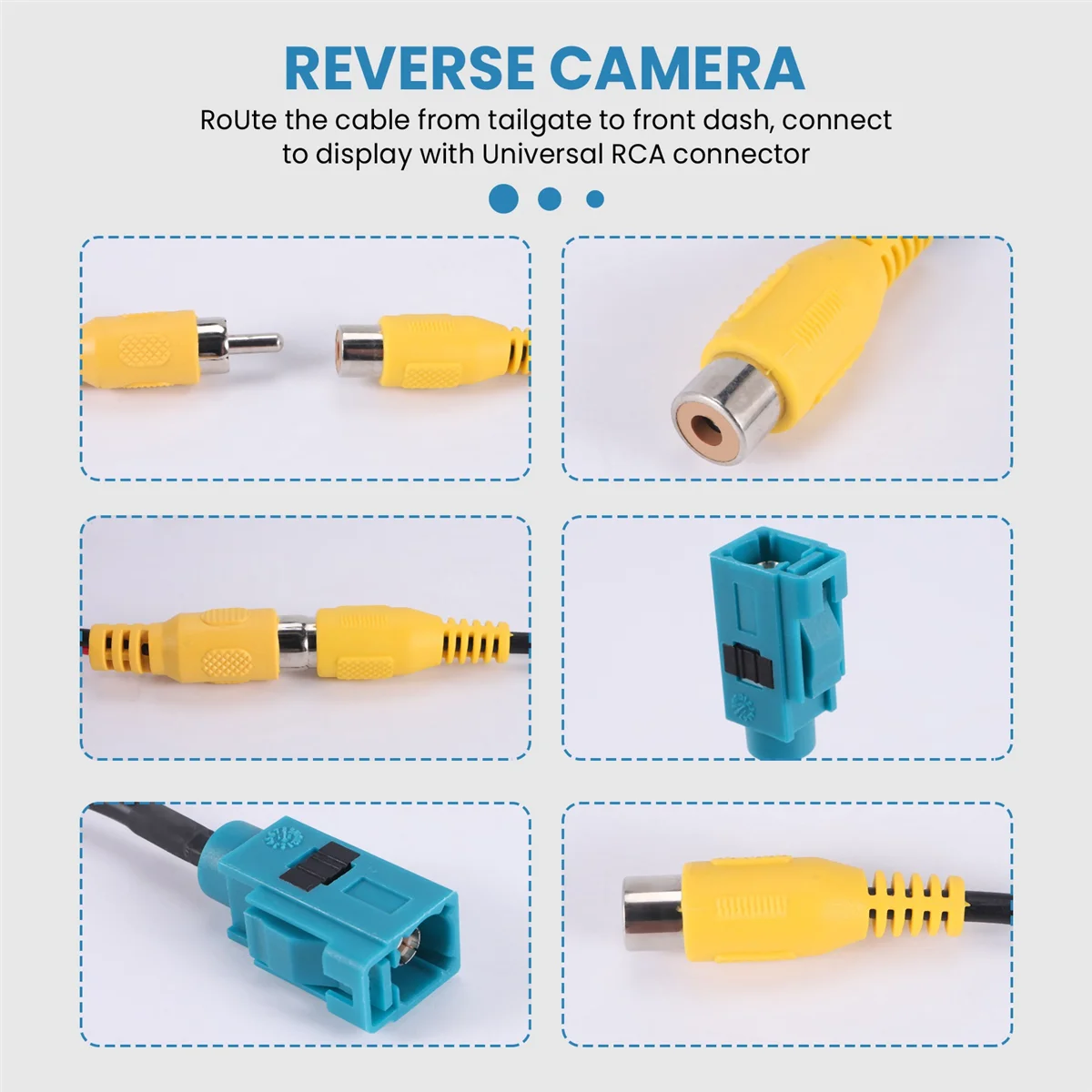 REVERSE CAMERA

RoUte the cable from tailgate to front dash, connect to display with Universal RCA connector