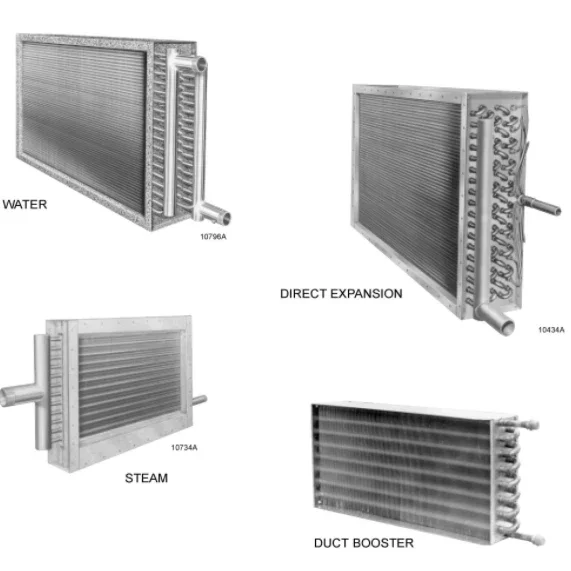 WATER

10796A

DIRECT EXPANSION

10434A

10734A

STEAM

DUCT BOOSTER