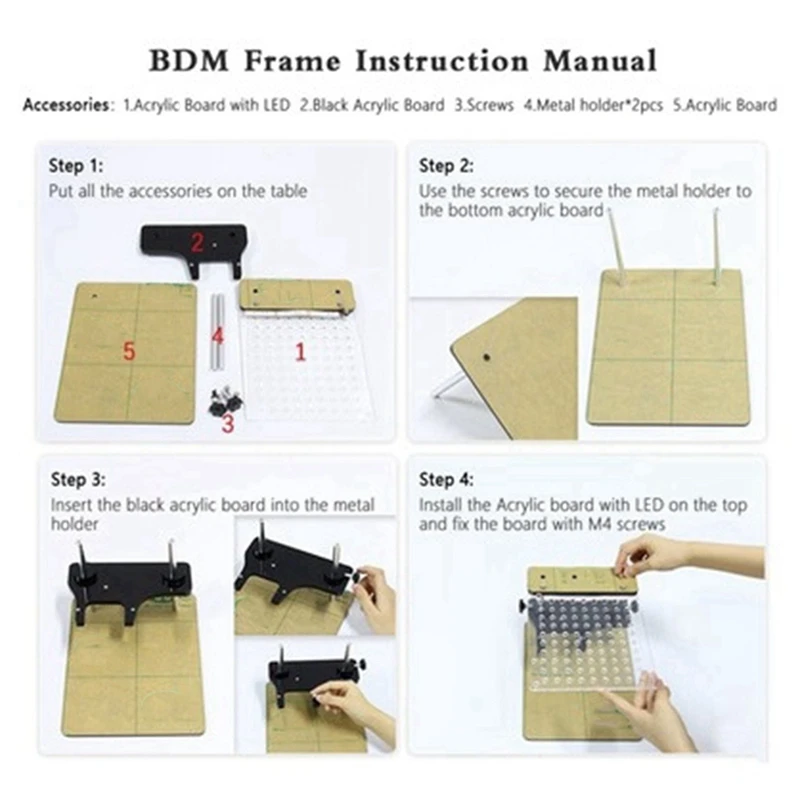 BDM Frame Instruction Manual

Accessories: 1.Acrylic Board with LED 2.Black Acrylic Board 3.Screws 4.Metal holder*2pcs 5.Acrylic Board

Step 1:
Put all the accessories on the table

2

5

4

1

3

Step 2:
Use the screws to secure the metal holder to the bottom acrylic board

Step 3:
Insert the black acrylic board into the metal holder

Step 4:
Install the Acrylic board with LED on the top and fix the board with M4 screws