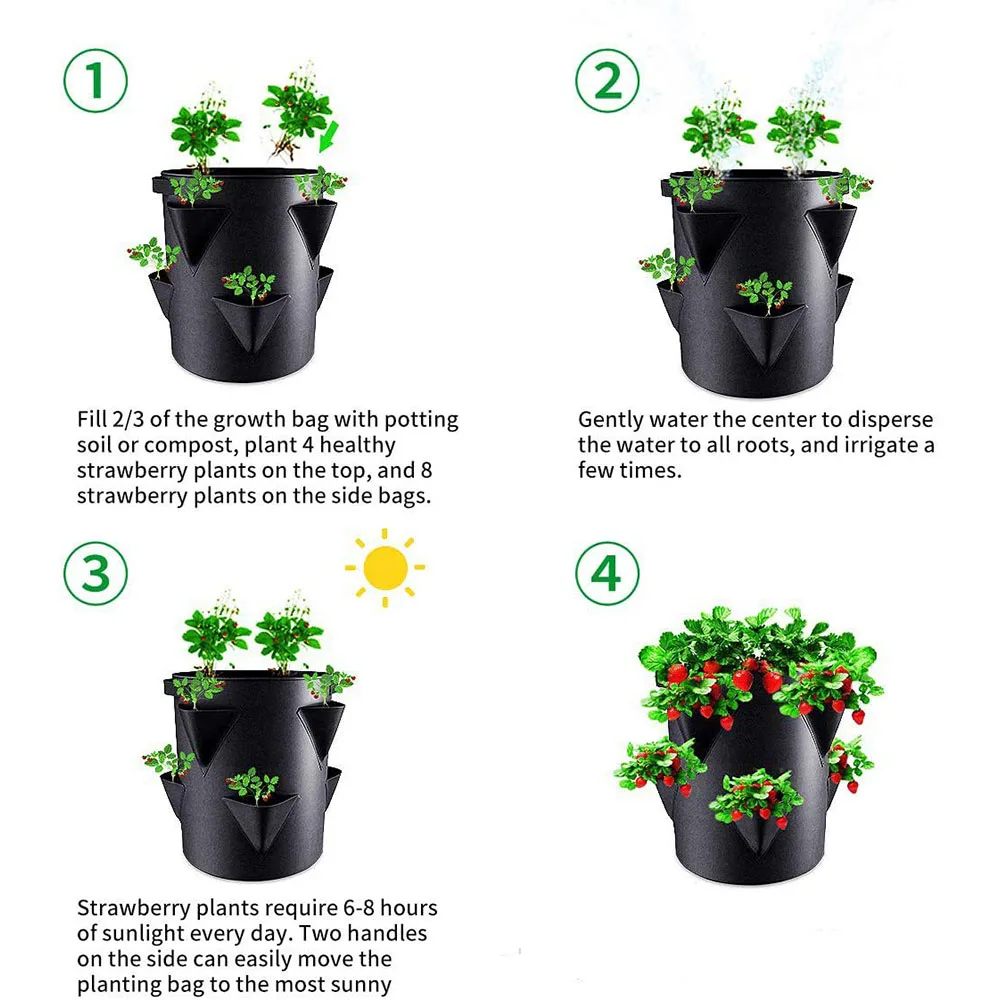 1

Fill 2/3 of the growth bag with potting soil or compost, plant 4 healthy strawberry plants on the top, and 8 strawberry plants on the side bags.

2

Gently water the center to disperse the water to all roots, and irrigate a few times.

3

Strawberry plants require 6-8 hours of sunlight every day. Two handles on the side can easily move the planting bag to the most sunny

4