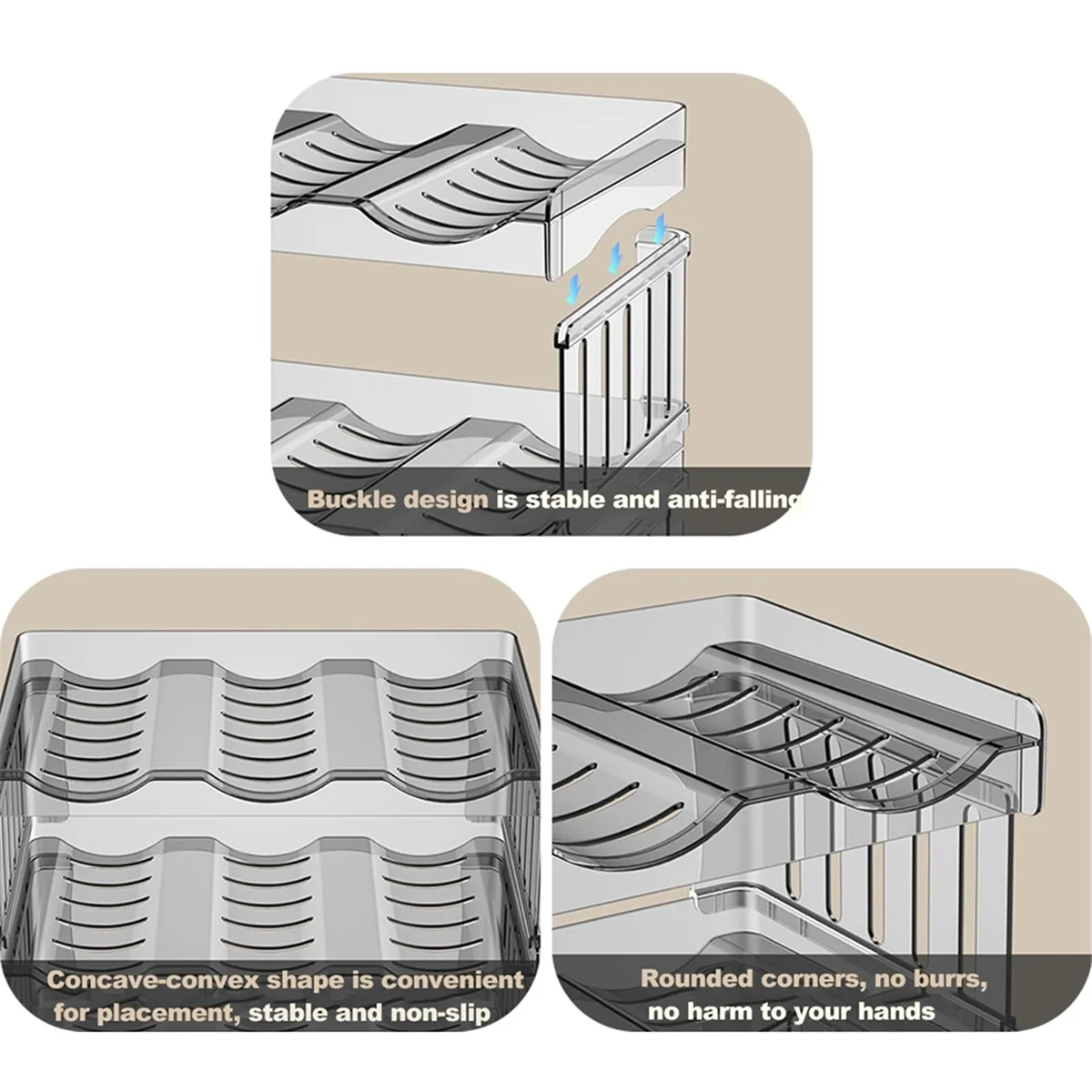 Buckle design is stable and anti-falling

Concave-convex shape is convenient for placement, stable and non-slip

Rounded corners, no burrs, no harm to your hands