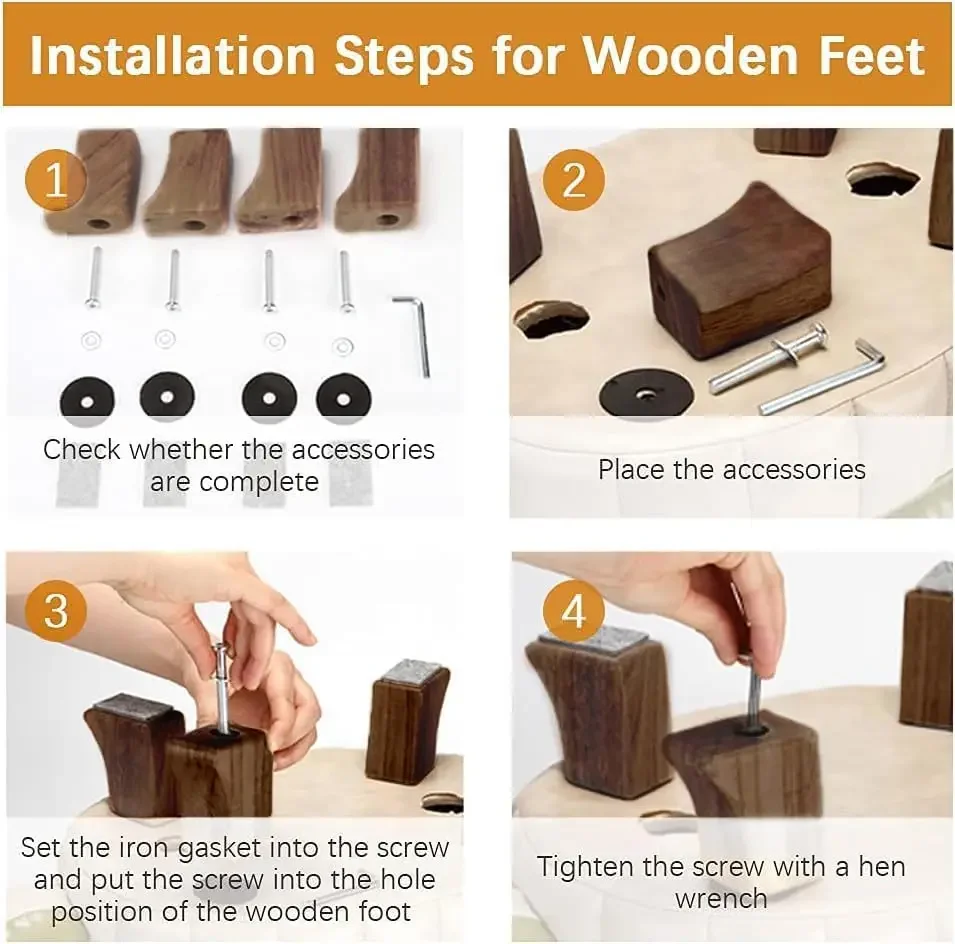 Installation Steps for Wooden Feet

1

Check whether the accessories are complete

2

Place the accessories

3

Set the iron gasket into the screw and put the screw into the hole position of the wooden foot

4

Tighten the screw with a hen wrench