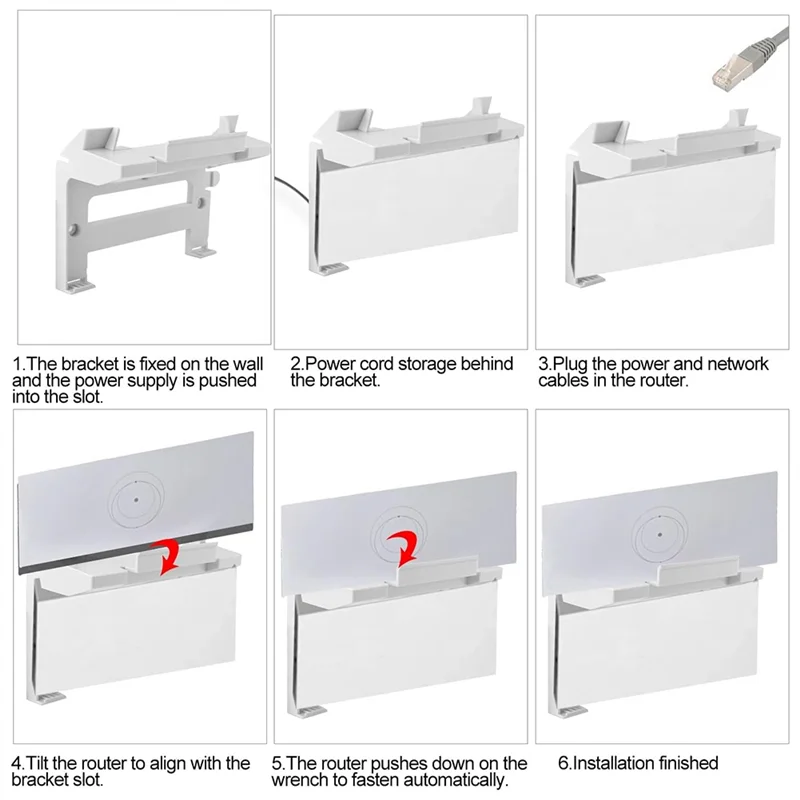 1.The bracket is fixed on the wall and the power supply is pushed into the slot.

2.Power cord storage behind the bracket.

3.Plug the power and network cables in the router.

4.Tilt the router to align with the bracket slot.

5.The router pushes down on the wrench to fasten automatically.

6.Installation finished