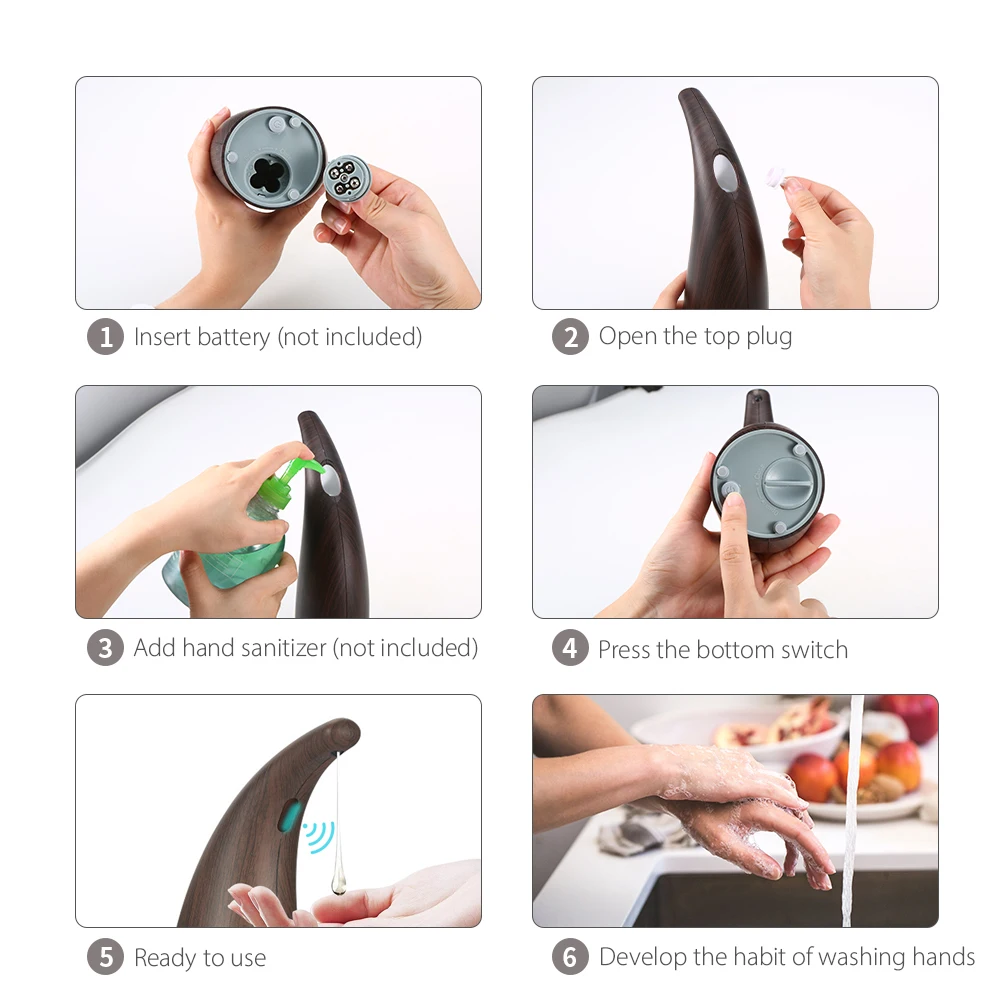 1 Insert battery (not included)

2 Open the top plug

3 Add hand sanitizer (not included)

4 Press the bottom switch

5 Ready to use

6 Develop the habit of washing hands