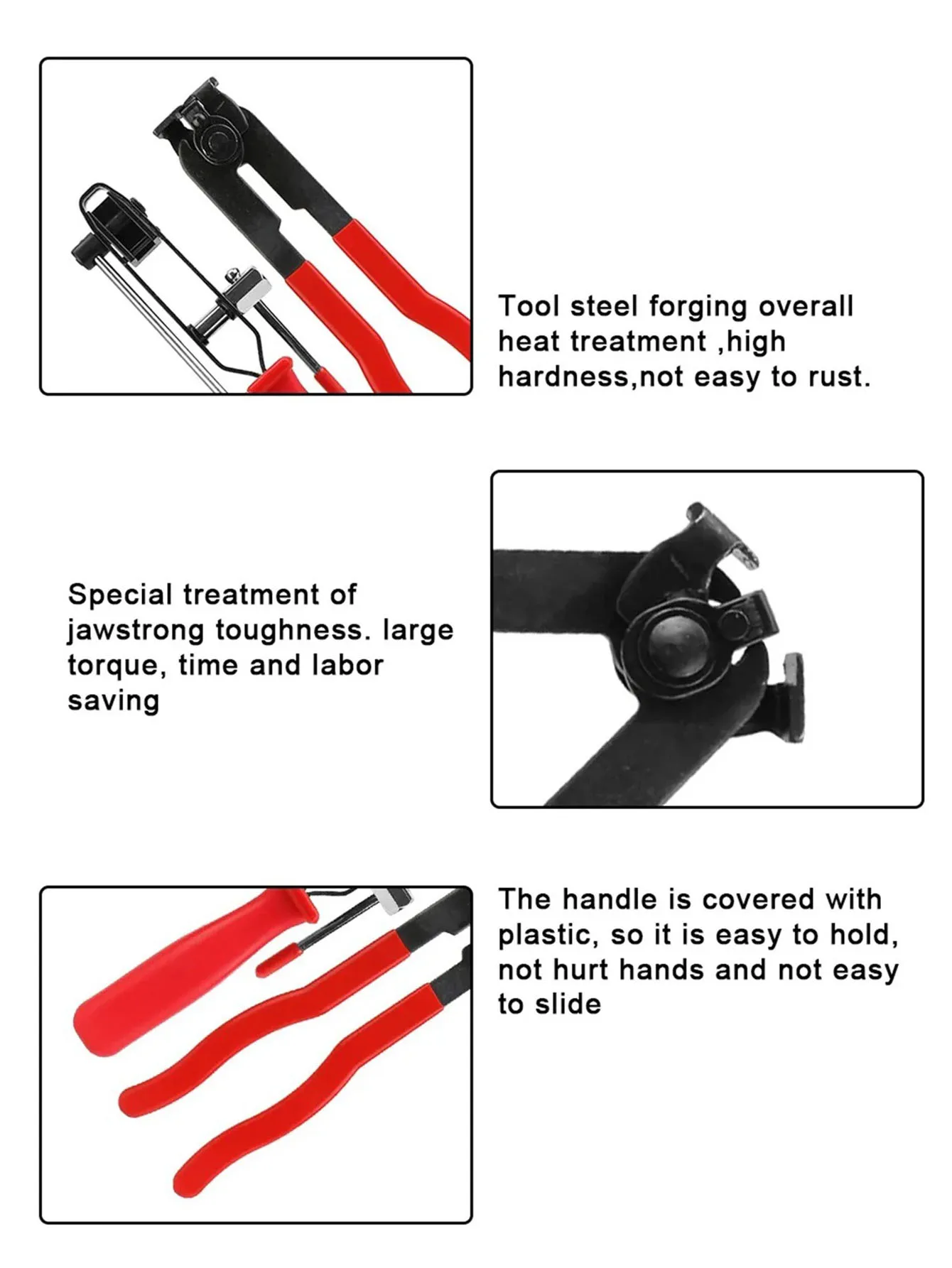 Tool steel forging overall heat treatment ,high hardness,not easy to rust.

Special treatment of jawstrong toughness. large torque, time and labor saving

The handle is covered with plastic, so it is easy to hold, not hurt hands and not easy to slide