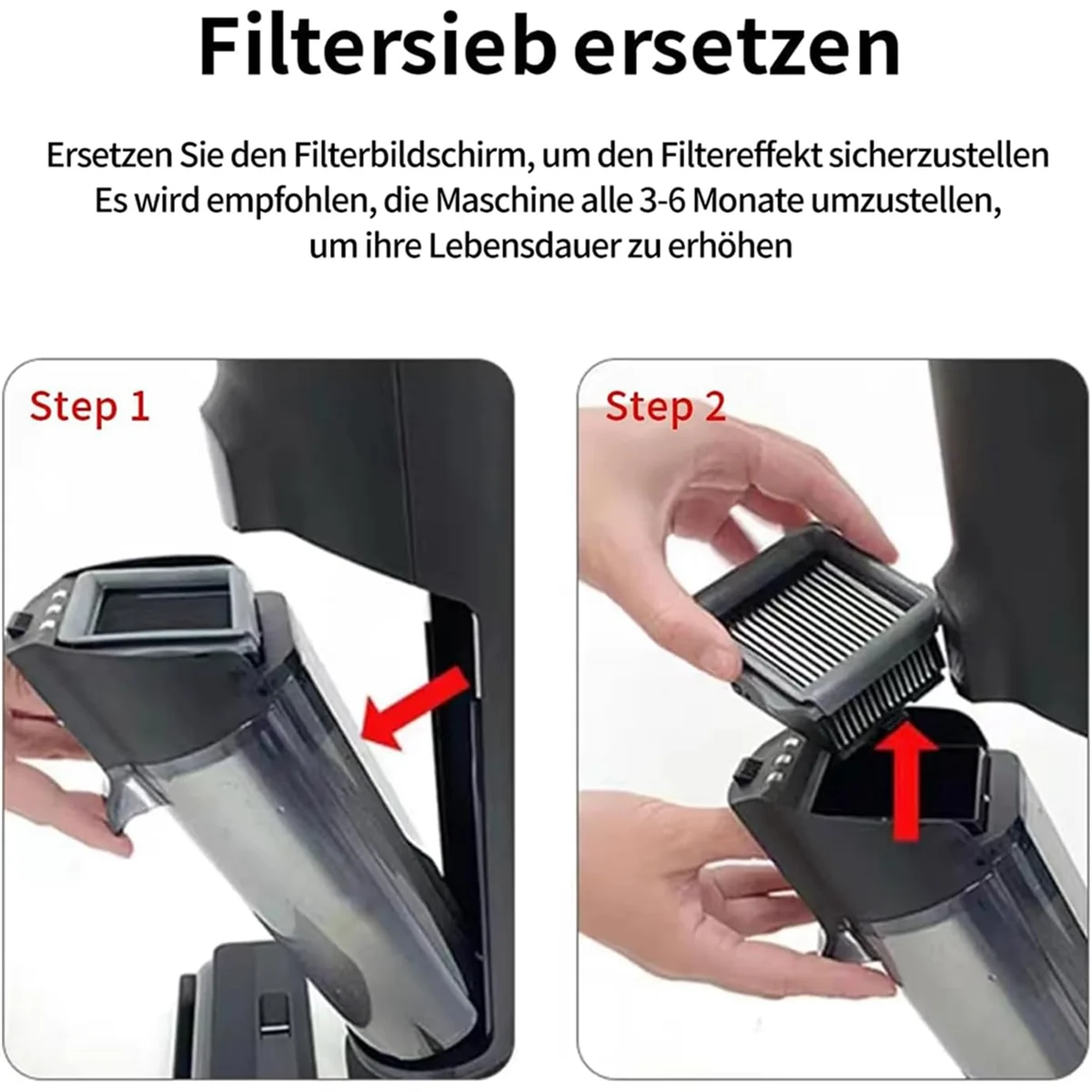 Filtersieb ersetzen

Ersetzen Sie den Filterbildschirm, um den Filtereffekt sicherzustellen Es wird empfohlen, die Maschine alle 3-6 Monate umzustellen, um ihre Lebensdauer zu erhöhen

Step 1

Step 2