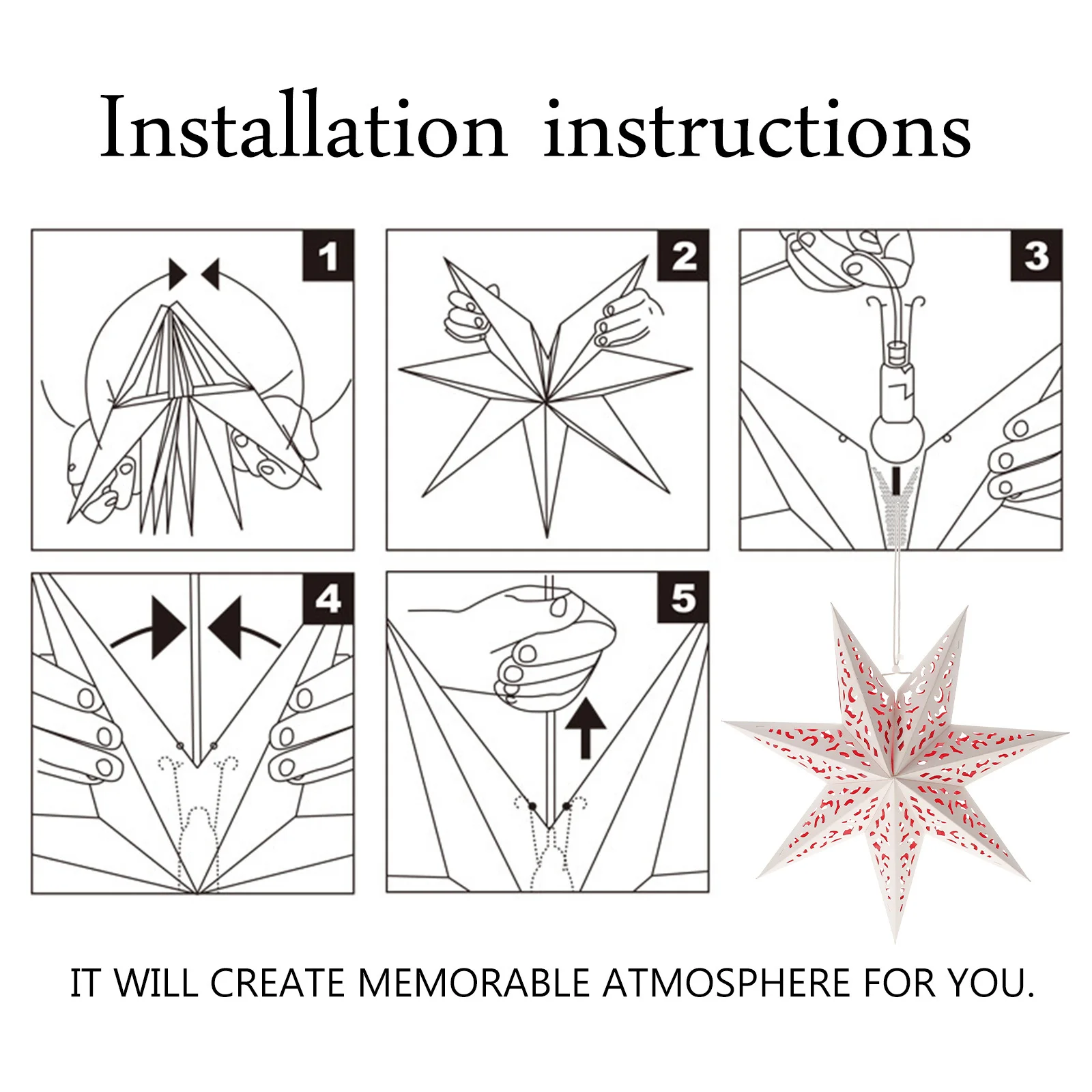 Installation instructions

1

2

3

4

5

IT WILL CREATE MEMORABLE ATMOSPHERE FOR YOU.