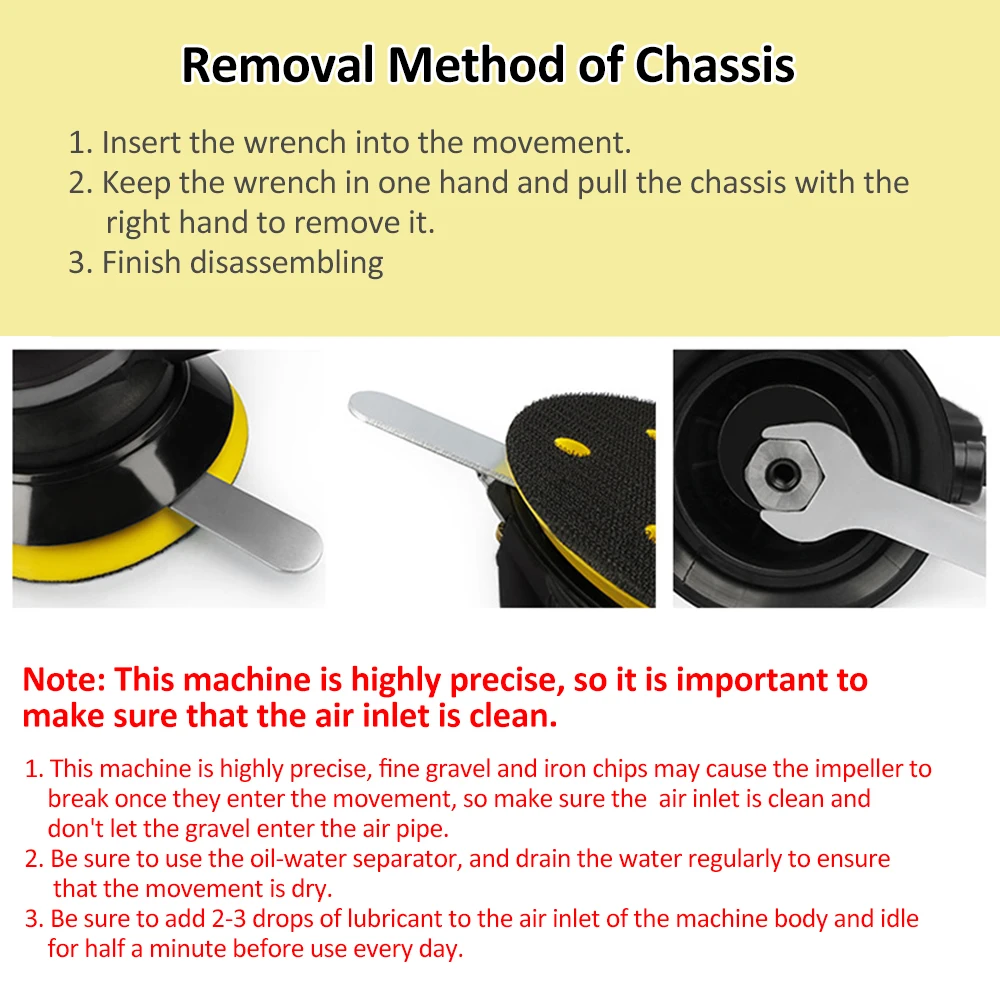 Removal Method of Chassis

1. Insert the wrench into the movement.
2. Keep the wrench in one hand and pull the chassis with the right hand to remove it.
3. Finish disassembling

Note: This machine is highly precise, so it is important to make sure that the air inlet is clean.

1. This machine is highly precise, fine gravel and iron chips may cause the impeller to break once they enter the movement, so make sure the air inlet is clean and don't let the gravel enter the air pipe.
2. Be sure to use the oil-water separator, and drain the water regularly to ensure that the movement is dry.
3. Be sure to add 2-3 drops of lubricant to the air inlet of the machine body and idle for half a minute before use every day.