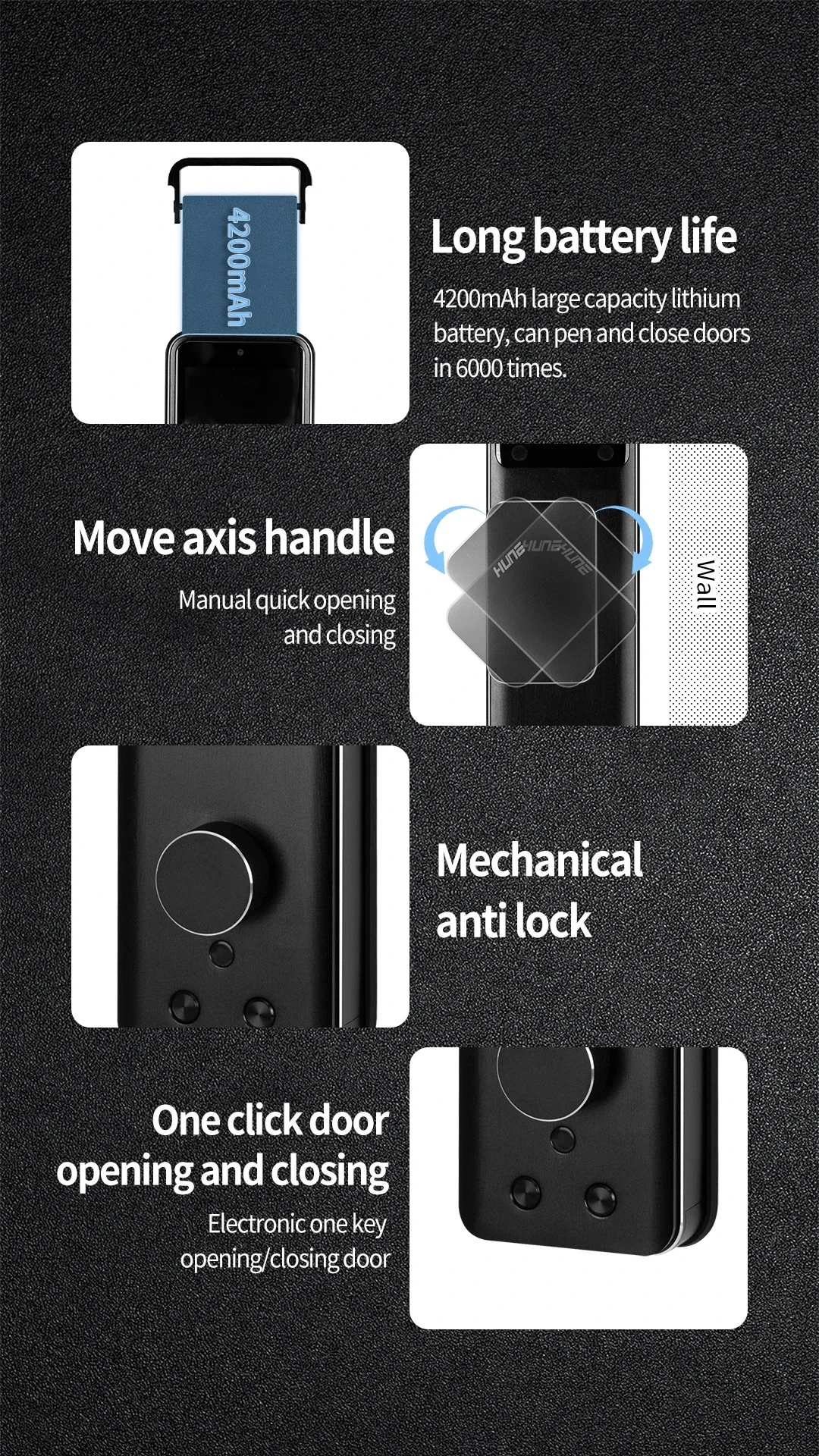 4200mAh

Long battery life

4200mAh large capacity lithium battery, can pen and close doors in 6000 times.

Move axis handle

Manual quick opening and closing

HUNE HUNE HUNE

Wall

Mechanical anti lock

One click door opening and closing

Electronic one key opening/closing door