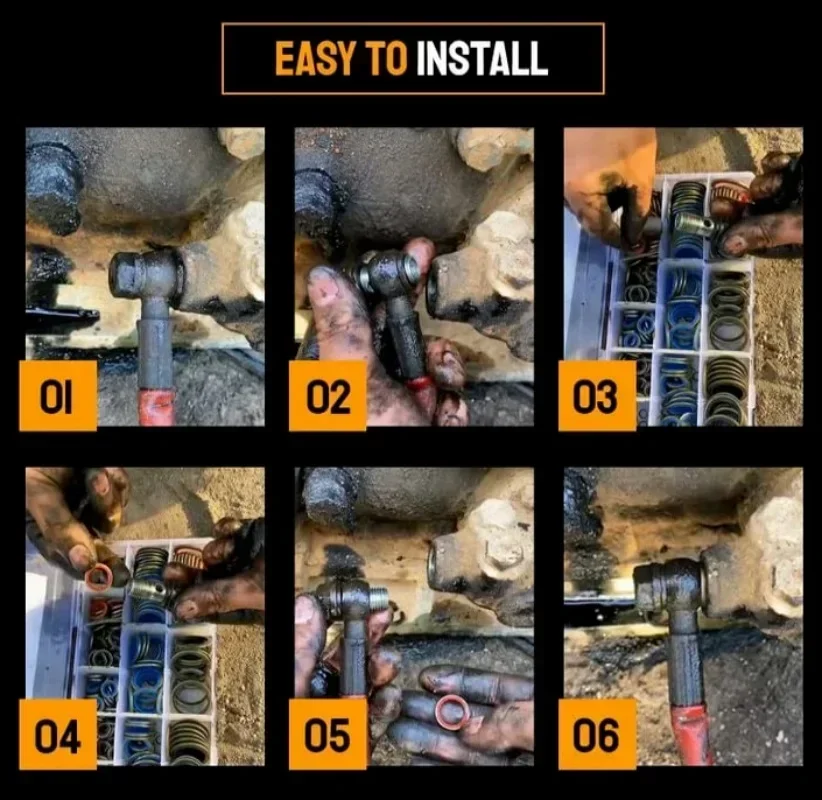 EASY TO INSTALL

01

02

03

04

05

06