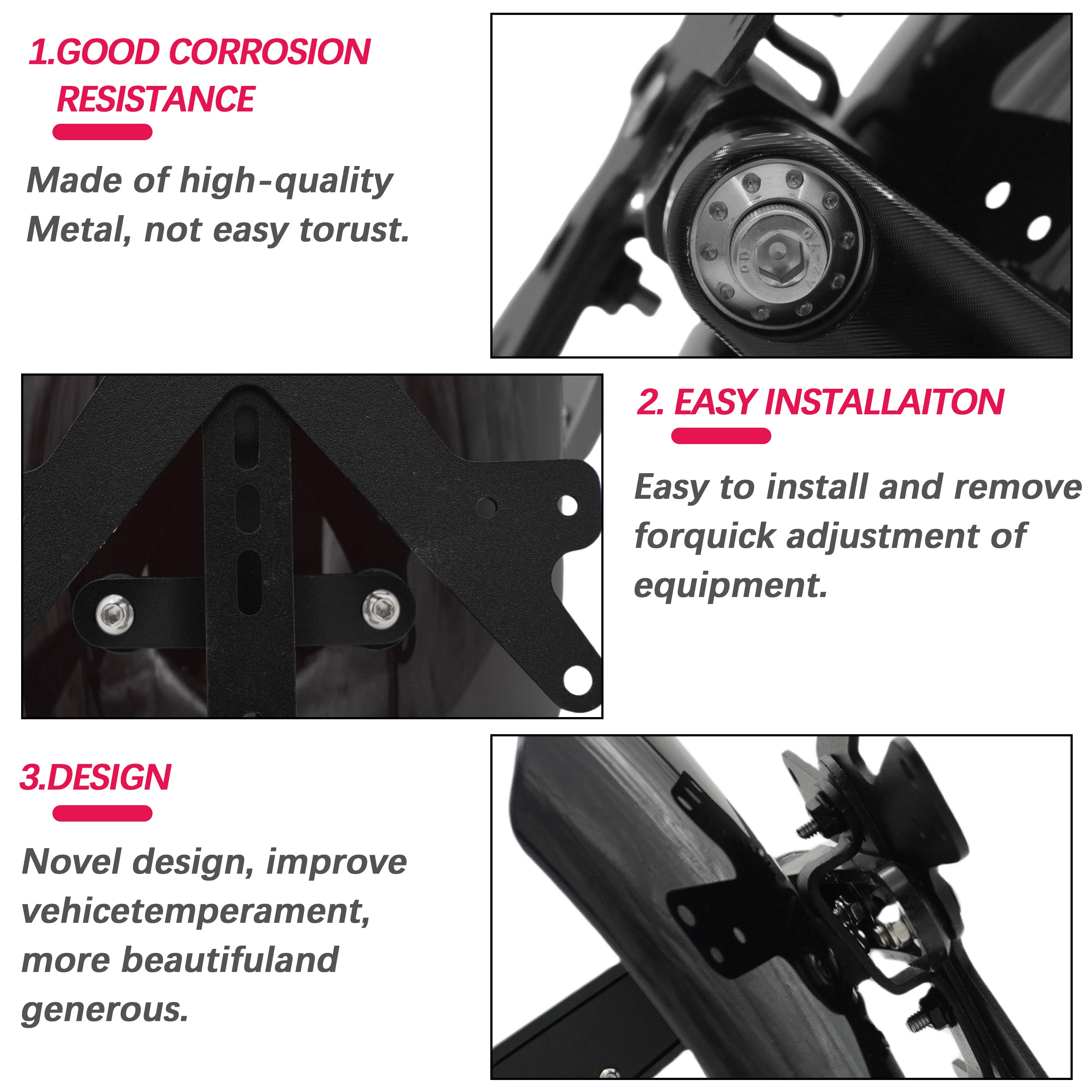 1.GOOD CORROSION RESISTANCE

Made of high-quality Metal, not easy torust.

2. EASY INSTALLAITON

Easy to install and remove forquick adjustment of equipment.

3.DESIGN

Novel design, improve vehicetemperament, more beautifuland generous.