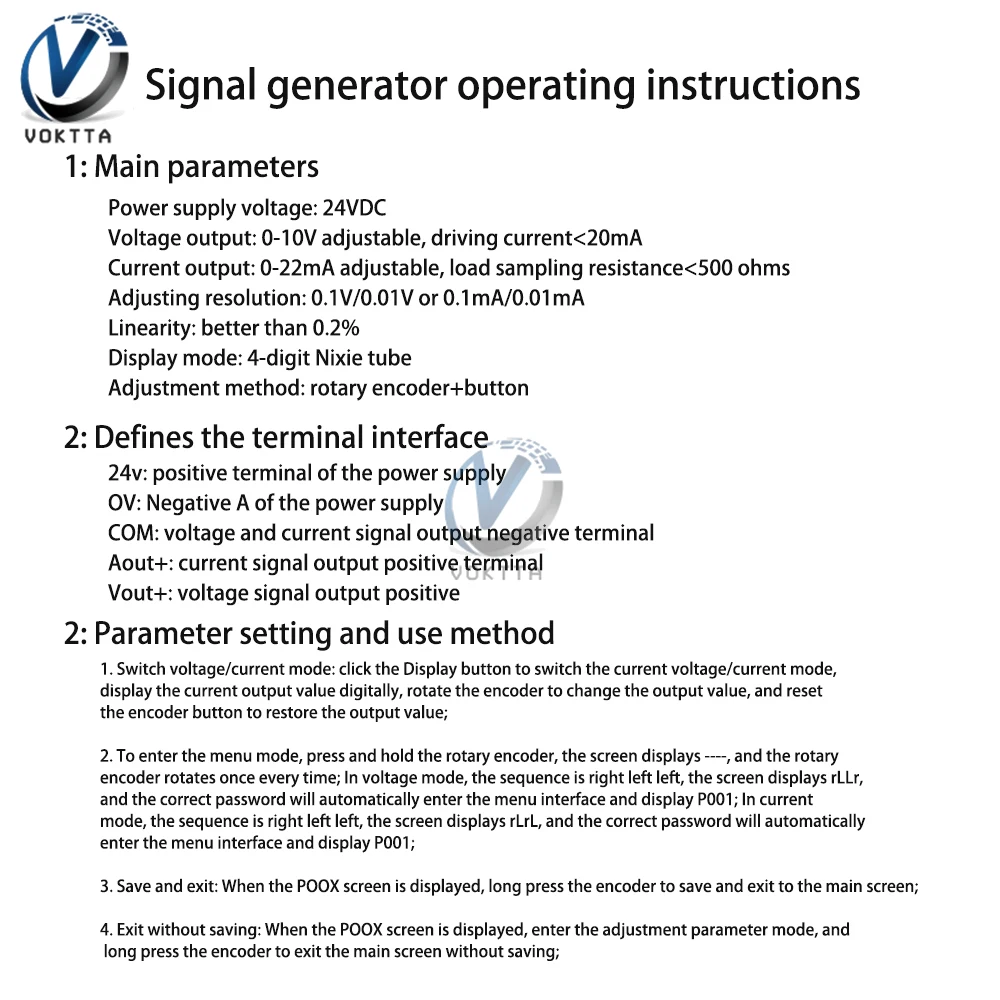 VOKTTA

Signal generator operating instructions

1: Main parameters

Power supply voltage: 24VDC
Voltage output: 0-10V adjustable, driving current<20mA
Current output: 0-22mA adjustable, load sampling resistance<500 ohms
Adjusting resolution: 0.1V/0.01V or 0.1mA/0.01mA
Linearity: better than 0.2%
Display mode: 4-digit Nixie tube
Adjustment method: rotary encoder+button

2: Defines the terminal interface

24v: positive terminal of the power supply
OV: Negative A of the power supply
COM: voltage and current signal output negative terminal
Aout+: current signal output positive terminal
Vout+: voltage signal output positive

VOKTTA

2: Parameter setting and use method

1. Switch voltage/current mode: click the Display button to switch the current voltage/current mode, display the current output value digitally, rotate the encoder to change the output value, and reset the encoder button to restore the output value;

2. To enter the menu mode, press and hold the rotary encoder, the screen displays ----, and the rotary encoder rotates once every time; In voltage mode, the sequence is right left left, the screen displays rLLr, and the correct password will automatically enter the menu interface and display P001; In current mode, the sequence is right left left, the screen displays rLrL, and the correct password will automatically enter the menu interface and display P001;

3. Save and exit: When the POOX screen is displayed, long press the encoder to save and exit to the main screen;

4. Exit without saving: When the POOX screen is displayed, enter the adjustment parameter mode, and long press the encoder to exit the main screen without saving;