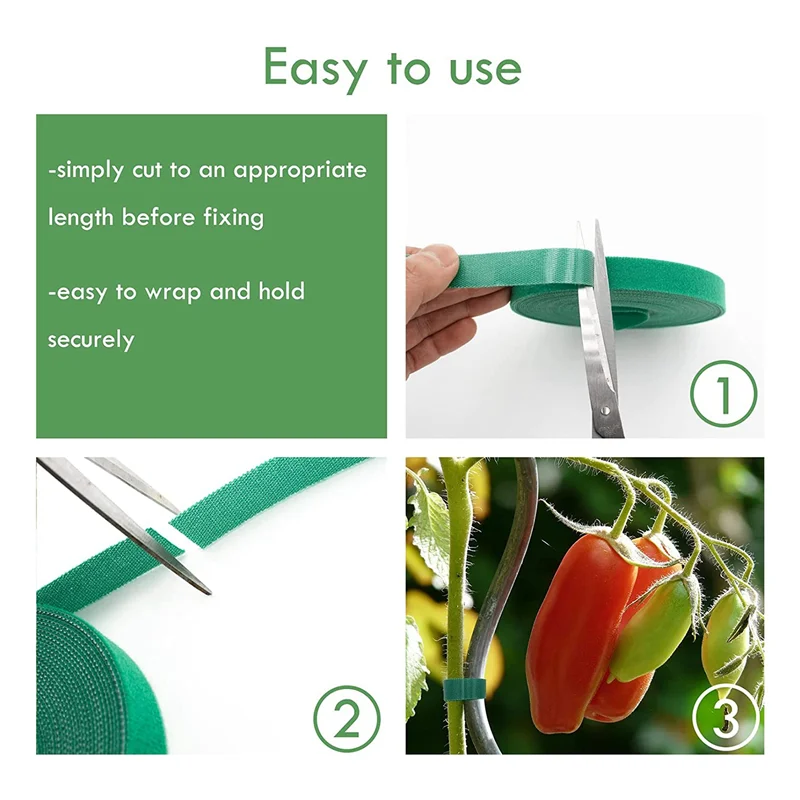 Easy to use

-simply cut to an appropriate length before fixing

-easy to wrap and hold securely

1

2

3