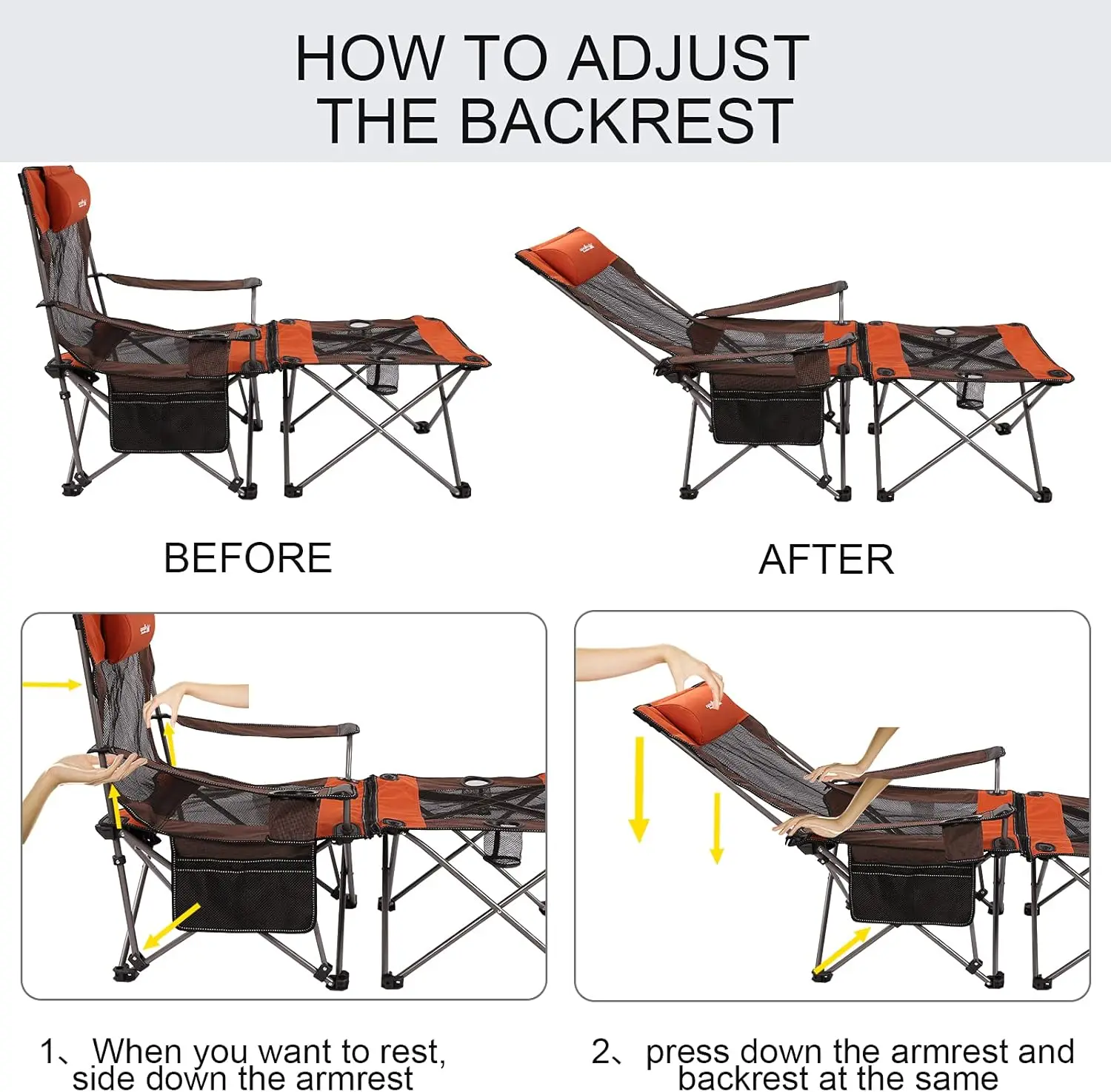 HOW TO ADJUST THE BACKREST

BEFORE

AFTER

1、When you want to rest, side down the armrest

2、press down the armrest and backrest at the same