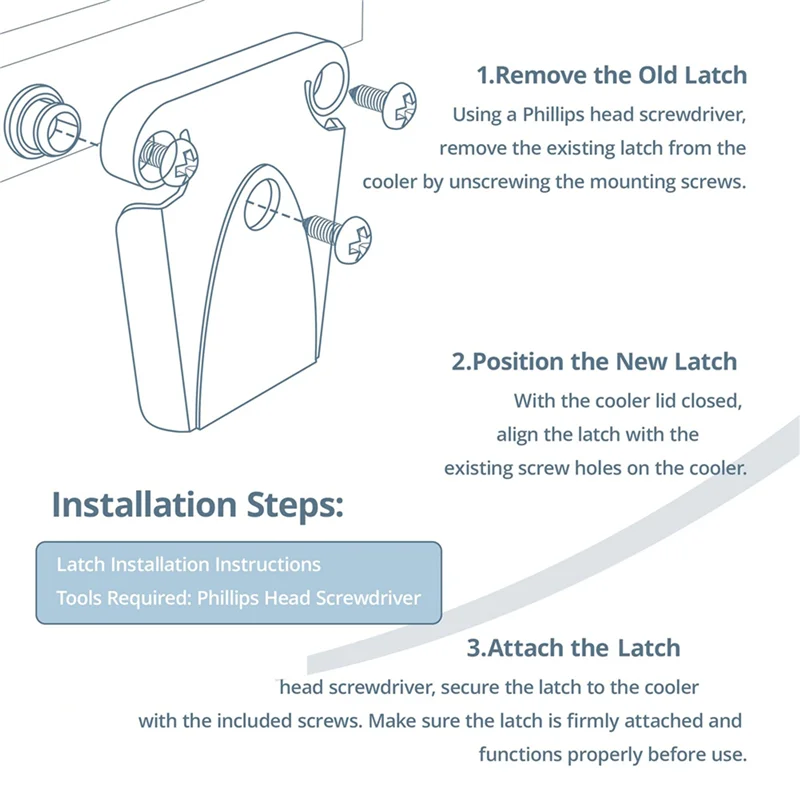 1.Remove the Old Latch

Using a Phillips head screwdriver, remove the existing latch from the cooler by unscrewing the mounting screws.

2.Position the New Latch

With the cooler lid closed, align the latch with the existing screw holes on the cooler.

Installation Steps:

Latch Installation Instructions
Tools Required: Phillips Head Screwdriver

3.Attach the Latch

head screwdriver, secure the latch to the cooler with the included screws. Make sure the latch is firmly attached and functions properly before use.