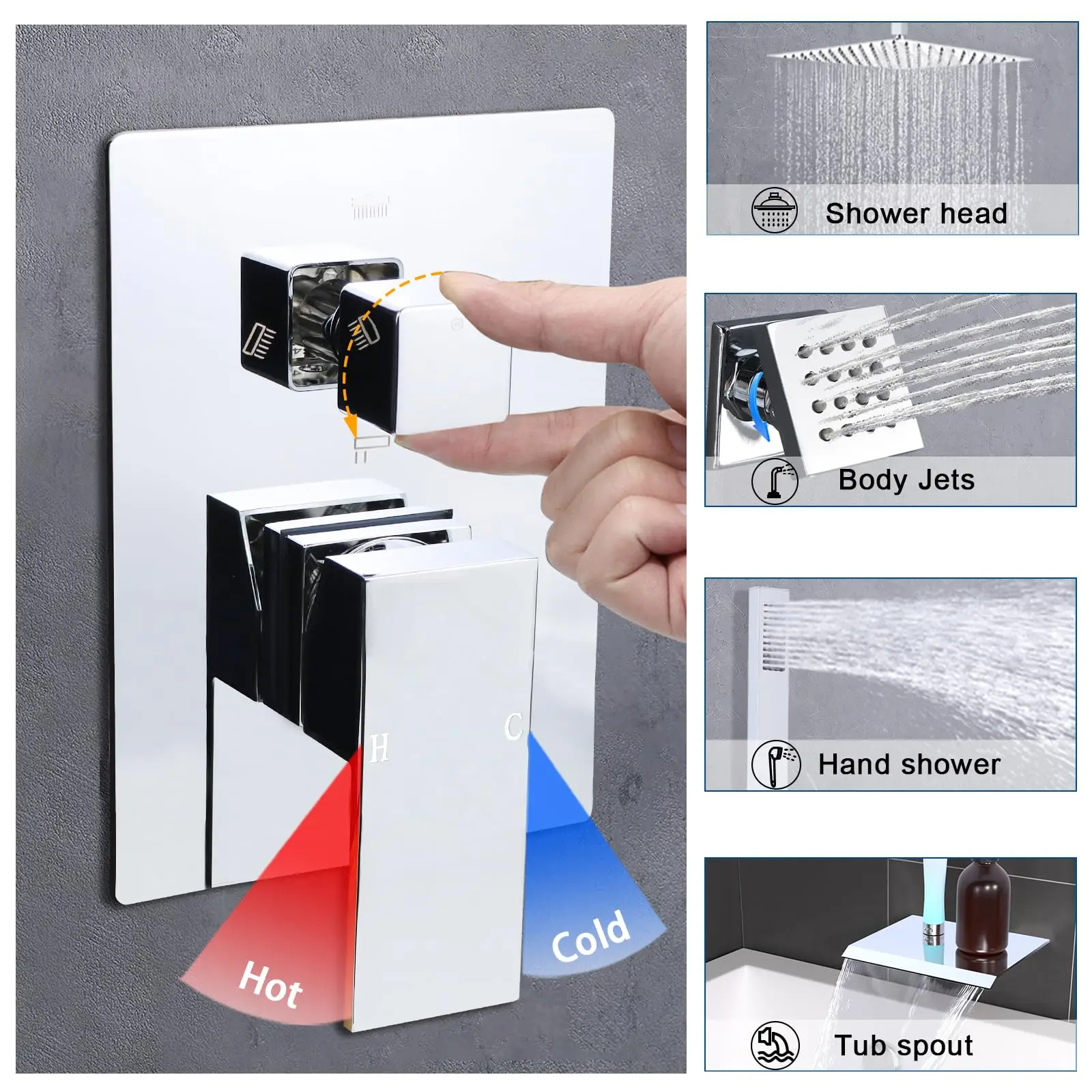 H
C
Hot
Cold

Shower head

Body Jets

Hand shower

Tub spout