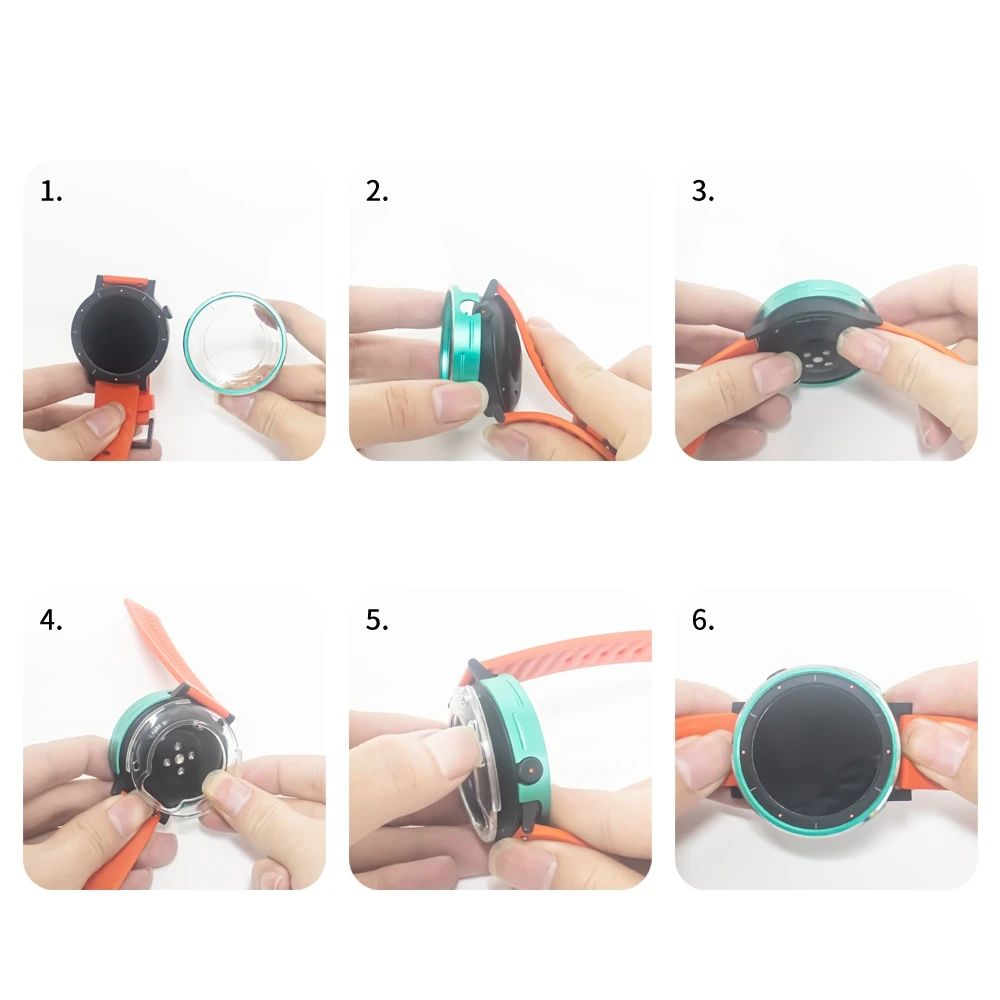 1.

2.

3.

4.

5.

6.