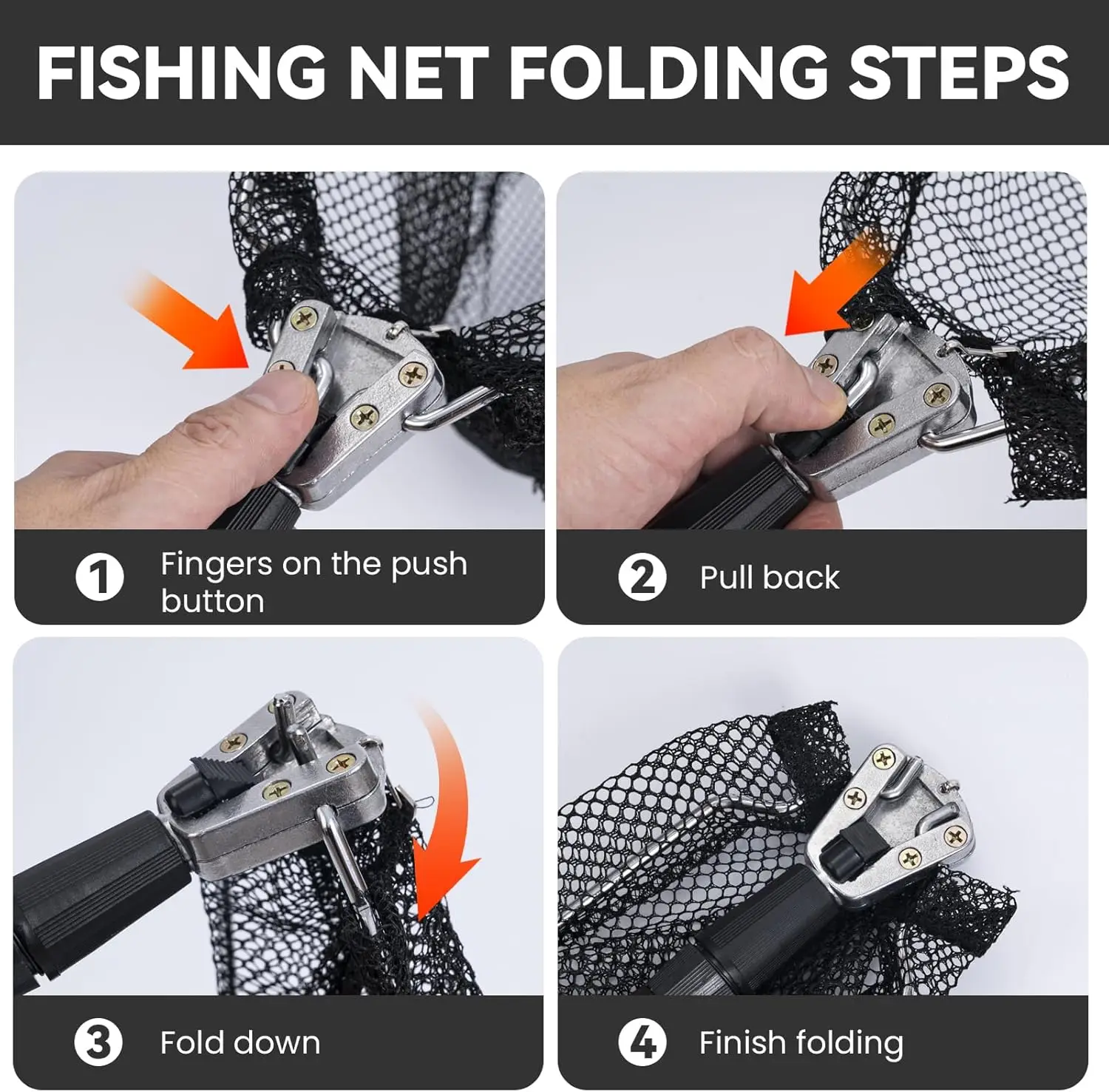 FISHING NET FOLDING STEPS

1 Fingers on the push button

2 Pull back

3 Fold down

4 Finish folding