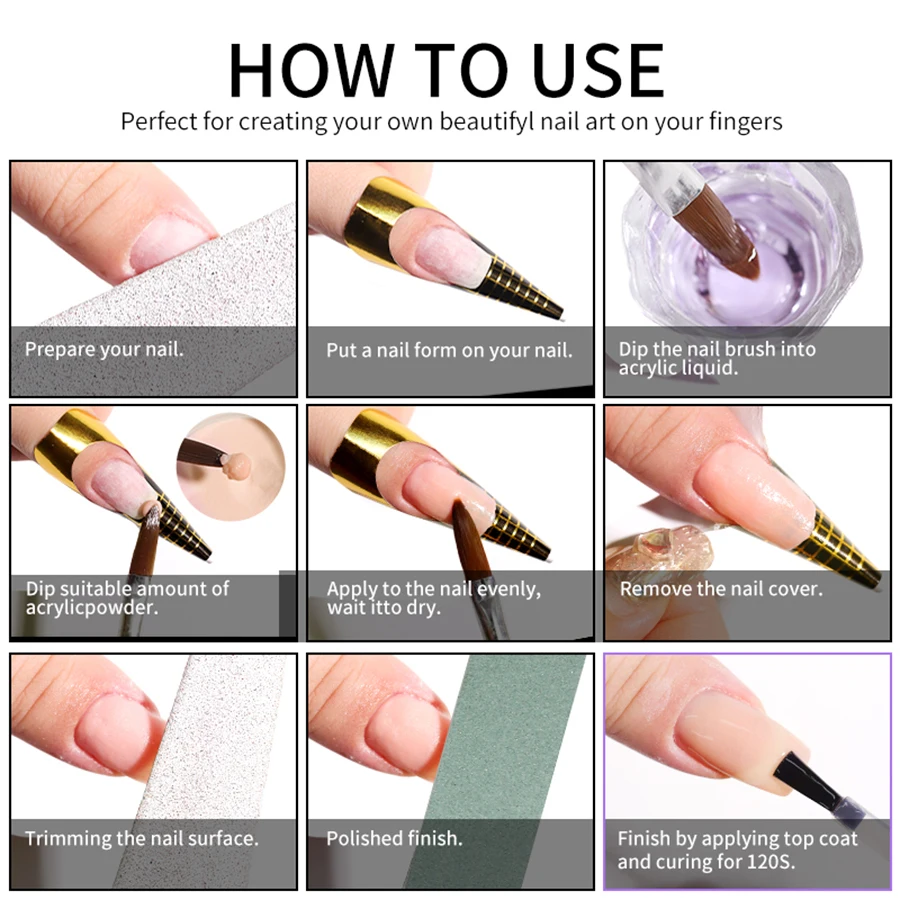 HOW TO USE

Perfect for creating your own beautifyl nail art on your fingers

Prepare your nail.

Put a nail form on your nail.

Dip the nail brush into acrylic liquid.

Dip suitable amount of acrylicpowder.

Apply to the nail evenly, wait itto dry.

Remove the nail cover.

Trimming the nail surface.

Polished finish.

Finish by applying top coat and curing for 120S.