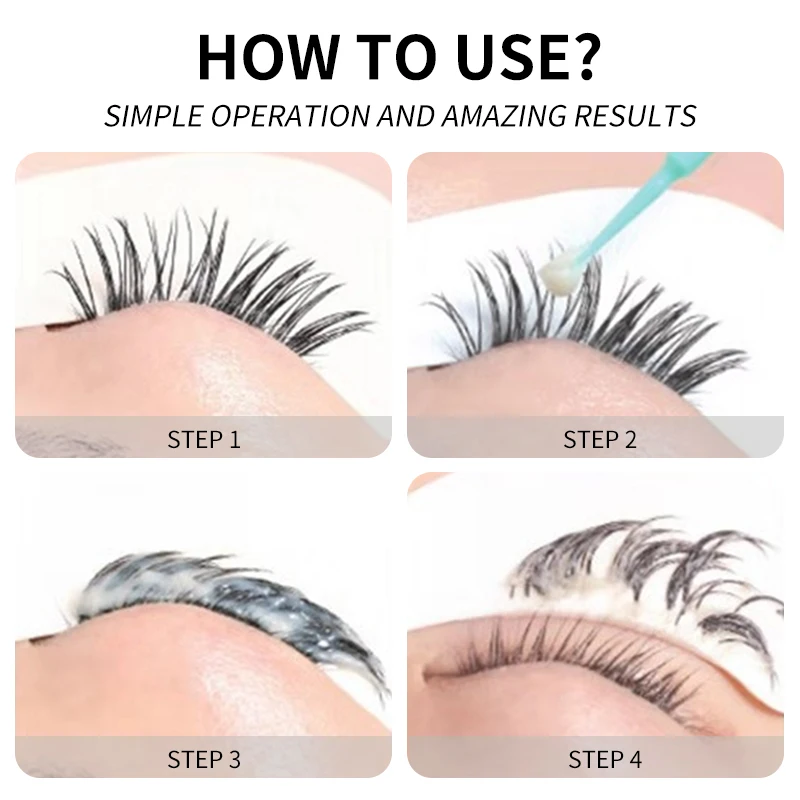 HOW TO USE?

SIMPLE OPERATION AND AMAZING RESULTS

STEP 1

STEP 2

STEP 3

STEP 4