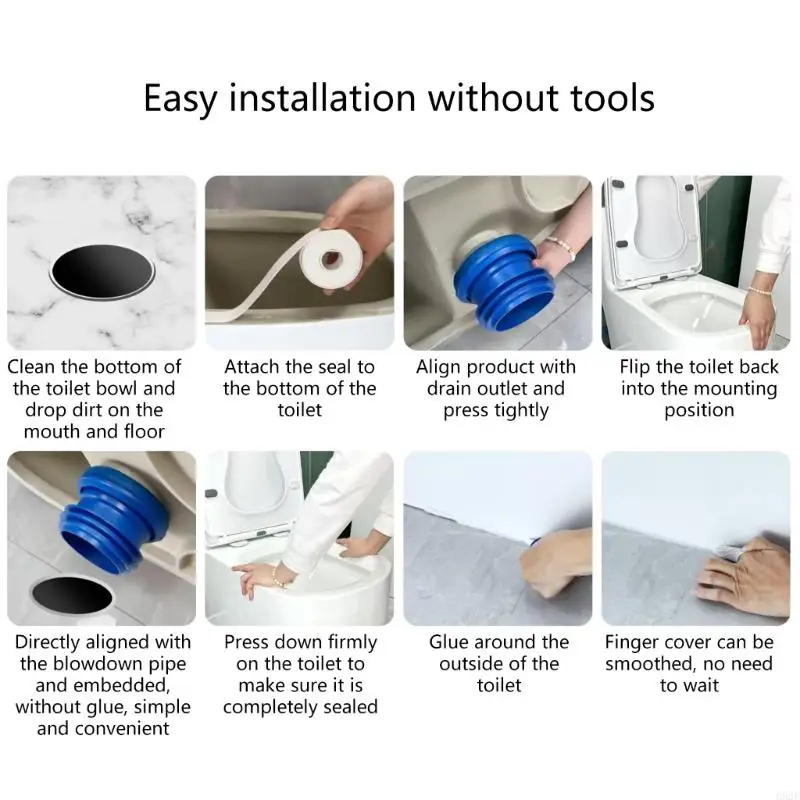 Easy installation without tools

Clean the bottom of the toilet bowl and drop dirt on the mouth and floor

Attach the seal to the bottom of the toilet

Align product with drain outlet and press tightly

Flip the toilet back into the mounting position

Directly aligned with the blowdown pipe and embedded, without glue, simple and convenient

Press down firmly on the toilet to make sure it is completely sealed

Glue around the outside of the toilet

Finger cover can be smoothed, no need to wait