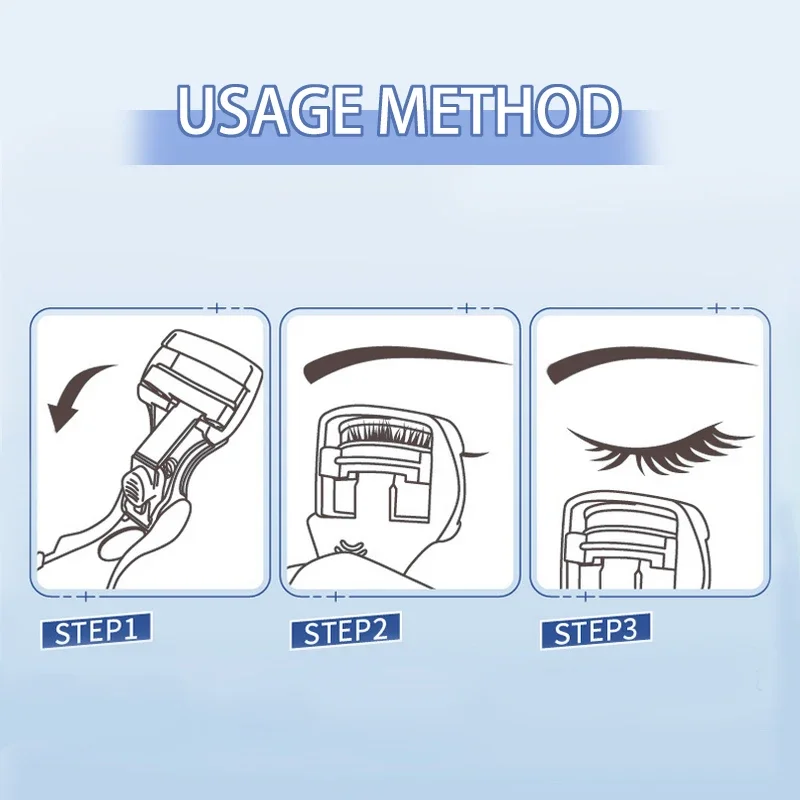 USAGE METHOD

STEP1

STEP2

STEP3