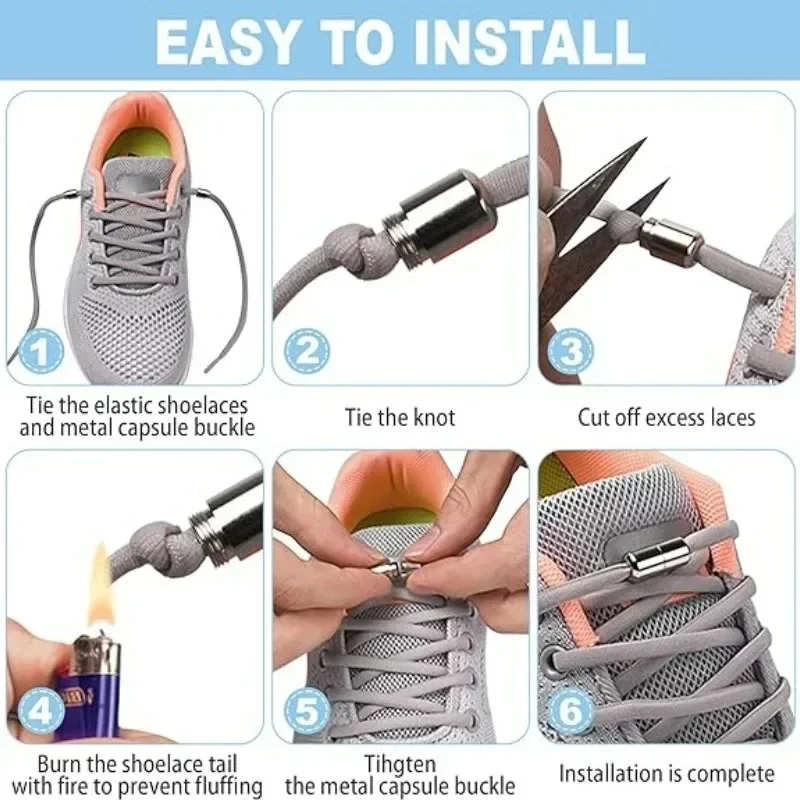 EASY TO INSTALL

1

Tie the elastic shoelaces and metal capsule buckle

2

Tie the knot

3

Cut off excess laces

4

Burn the shoelace tail with fire to prevent fluffing

5

Tihgten the metal capsule buckle

6

Installation is complete