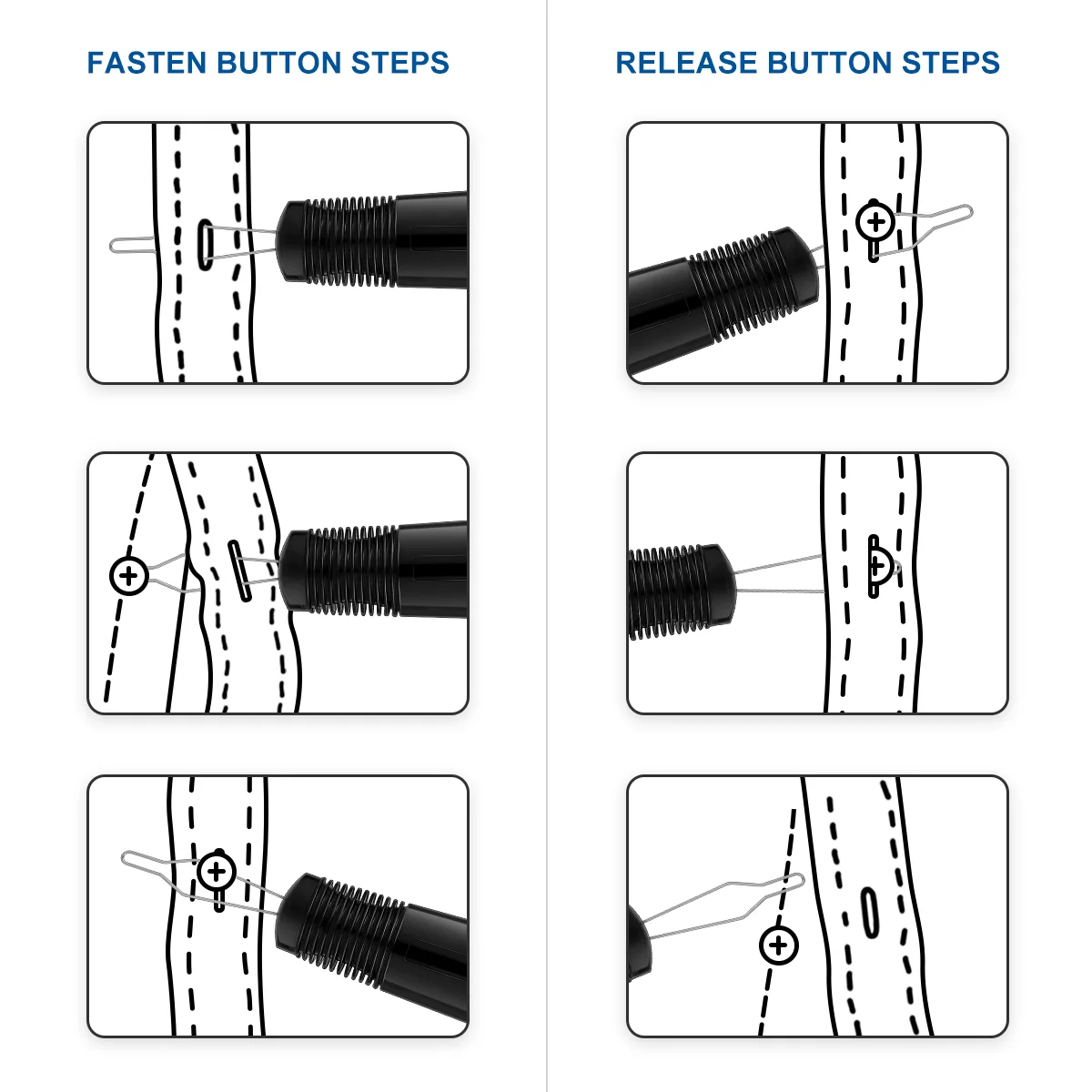 FASTEN BUTTON STEPS

RELEASE BUTTON STEPS