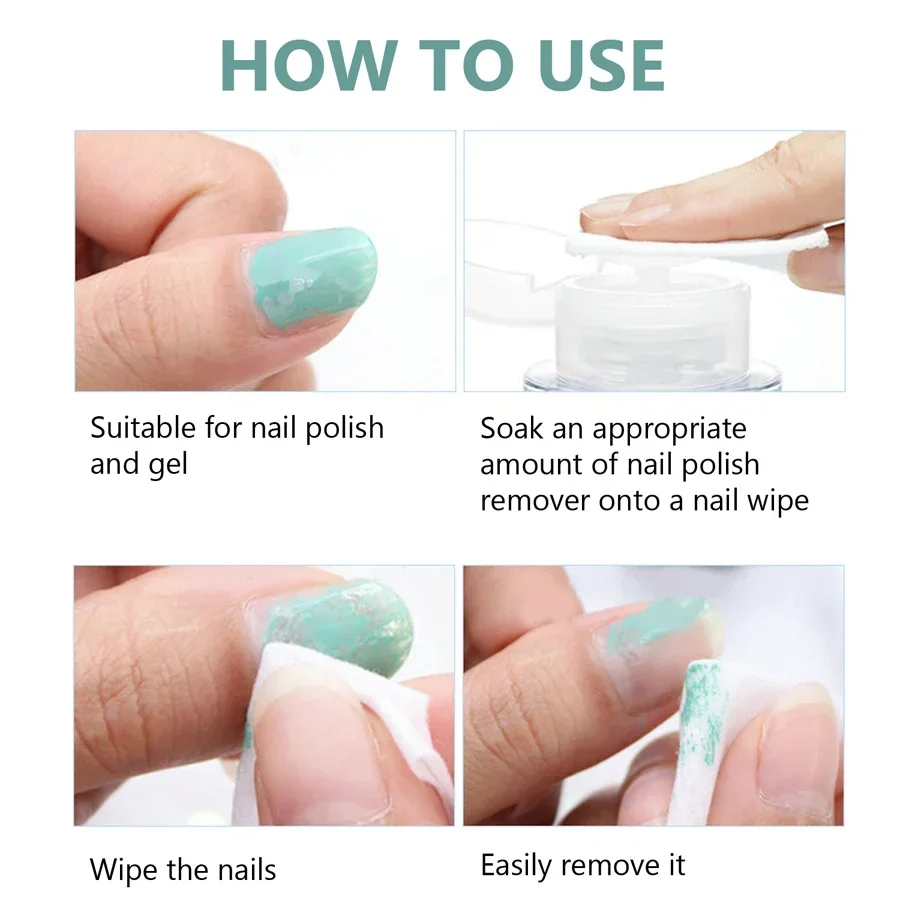 HOW TO USE

Suitable for nail polish and gel

Soak an appropriate amount of nail polish remover onto a nail wipe

Wipe the nails

Easily remove it