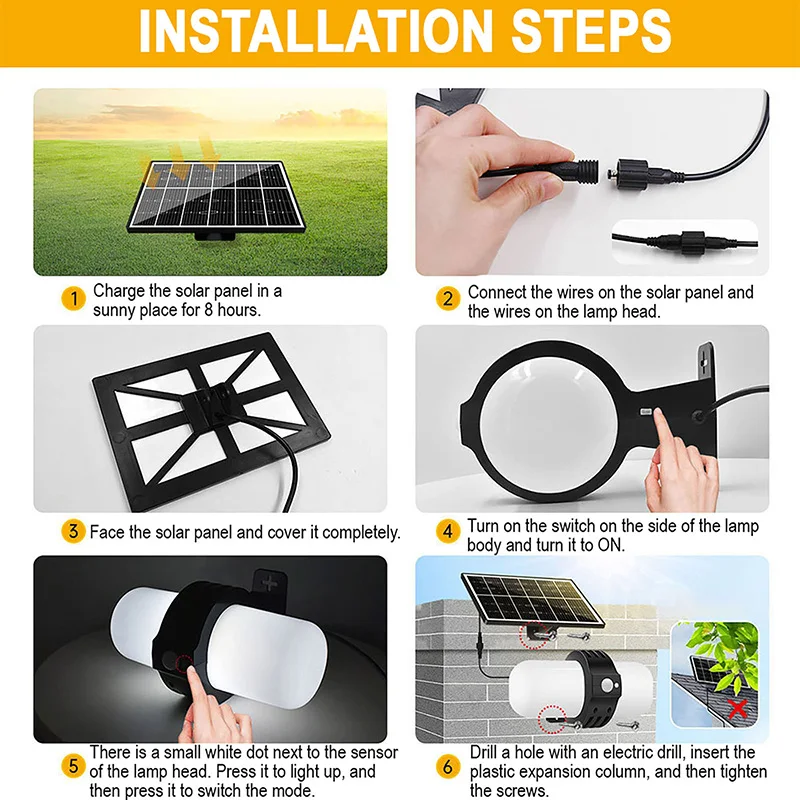 INSTALLATION STEPS

1 Charge the solar panel in a sunny place for 8 hours.

2 Connect the wires on the solar panel and the wires on the lamp head.

3 Face the solar panel and cover it completely.

4 Turn on the switch on the side of the lamp body and turn it to ON.

5 There is a small white dot next to the sensor of the lamp head. Press it to light up, and then press it to switch the mode.

6 Drill a hole with an electric drill, insert the plastic expansion column, and then tighten the screws.