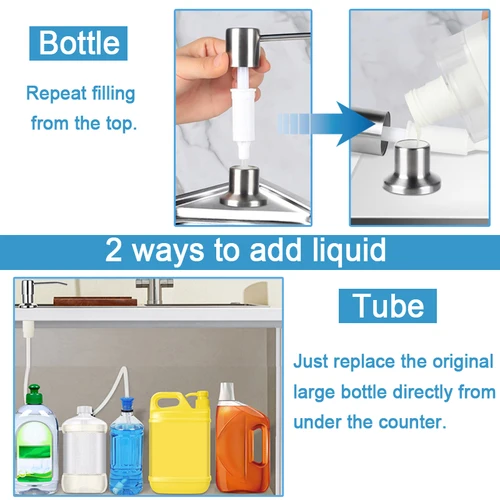 Bottle

Repeat filling from the top.

2 ways to add liquid

Tube

Just replace the original large bottle directly from under the counter.