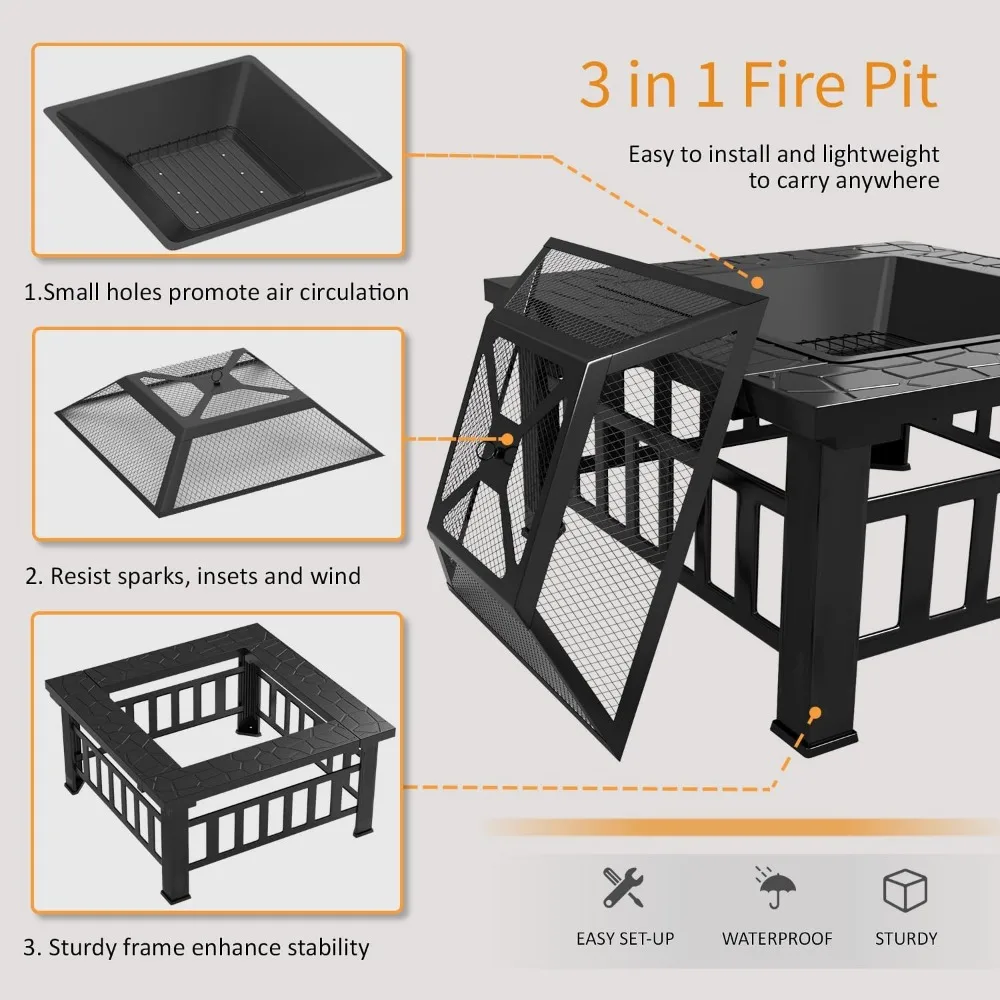 3 in 1 Fire Pit

Easy to install and lightweight to carry anywhere

1.Small holes promote air circulation

2. Resist sparks, insets and wind

3. Sturdy frame enhance stability

EASY SET-UP

WATERPROOF

STURDY