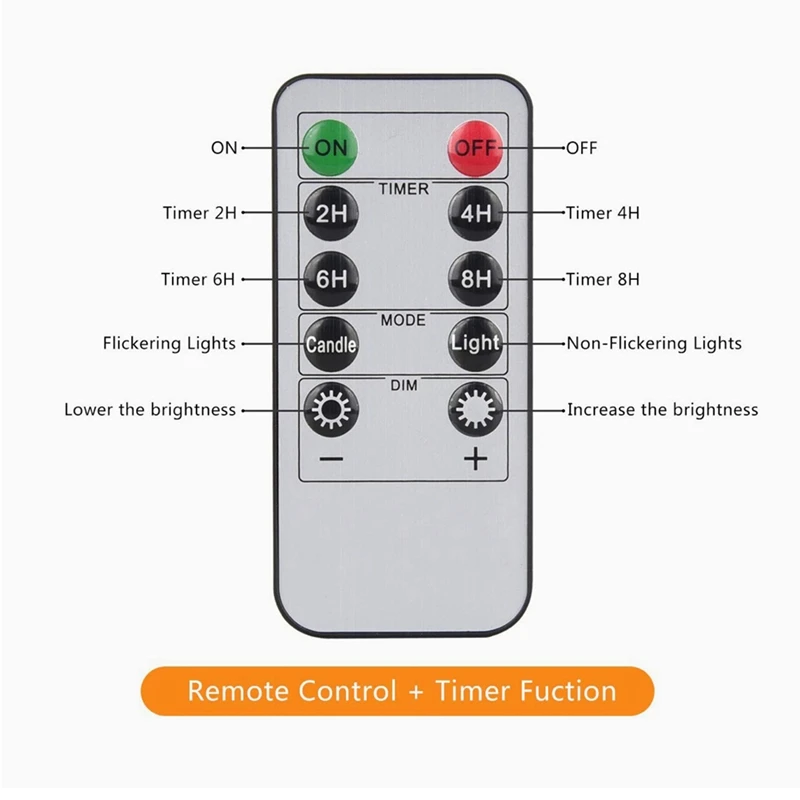 ON ON OFF OFF

TIMER

Timer 2H 2H 4H Timer 4H

Timer 6H 6H 8H Timer 8H

MODE

Flickering Lights Candle Light Non-Flickering Lights

DIM

Lower the brightness Increase the brightness

− +

Remote Control + Timer Fuction