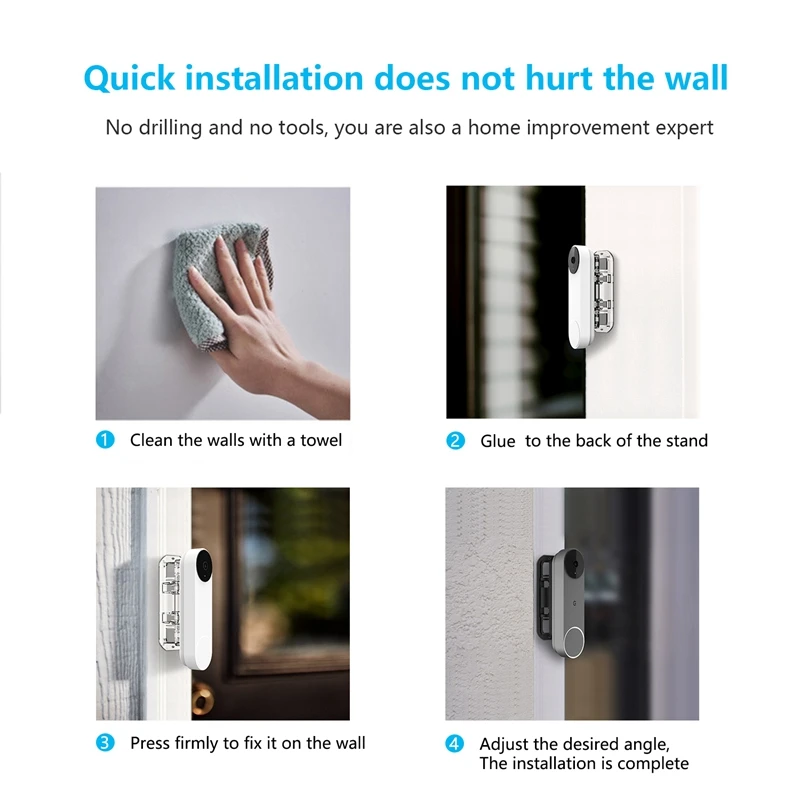 Quick installation does not hurt the wall

No drilling and no tools, you are also a home improvement expert

1 Clean the walls with a towel

2 Glue to the back of the stand

3 Press firmly to fix it on the wall

4 Adjust the desired angle, The installation is complete