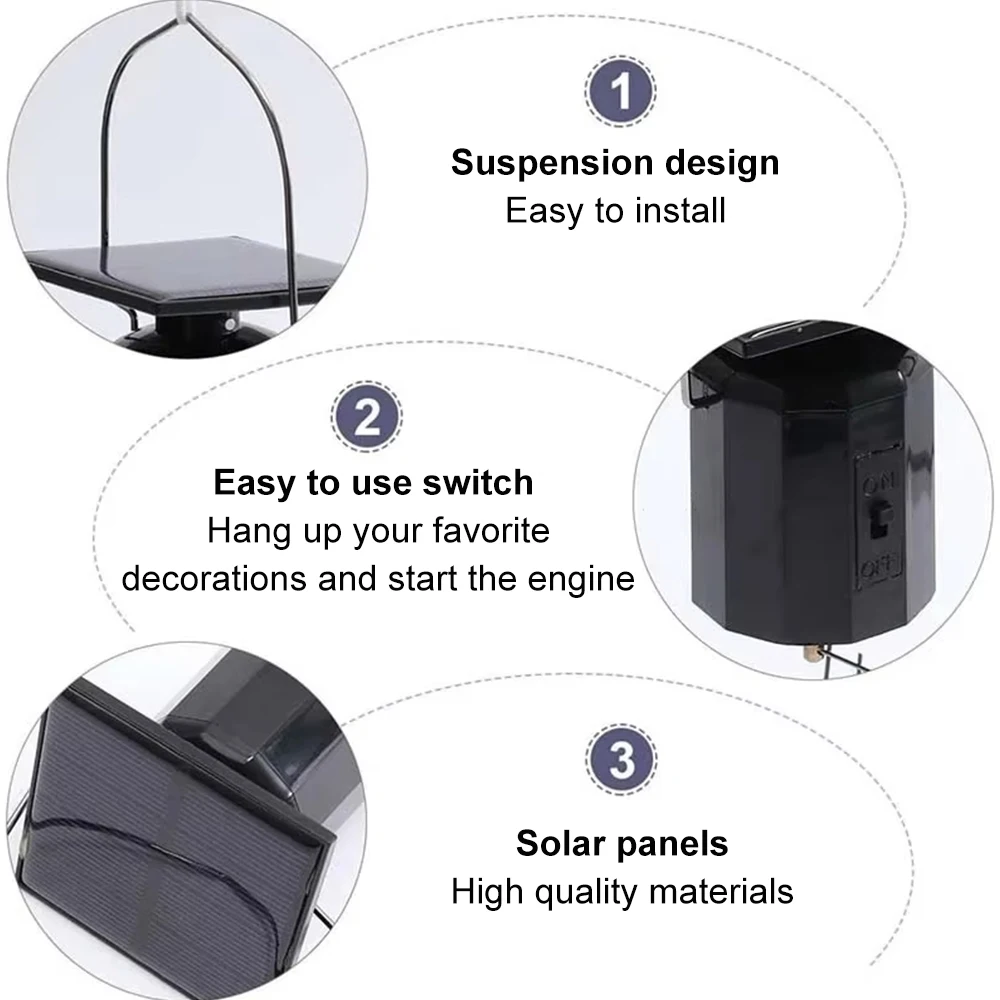 1

Suspension design
Easy to install

2

Easy to use switch
Hang up your favorite decorations and start the engine

ON
OFF

3

Solar panels
High quality materials