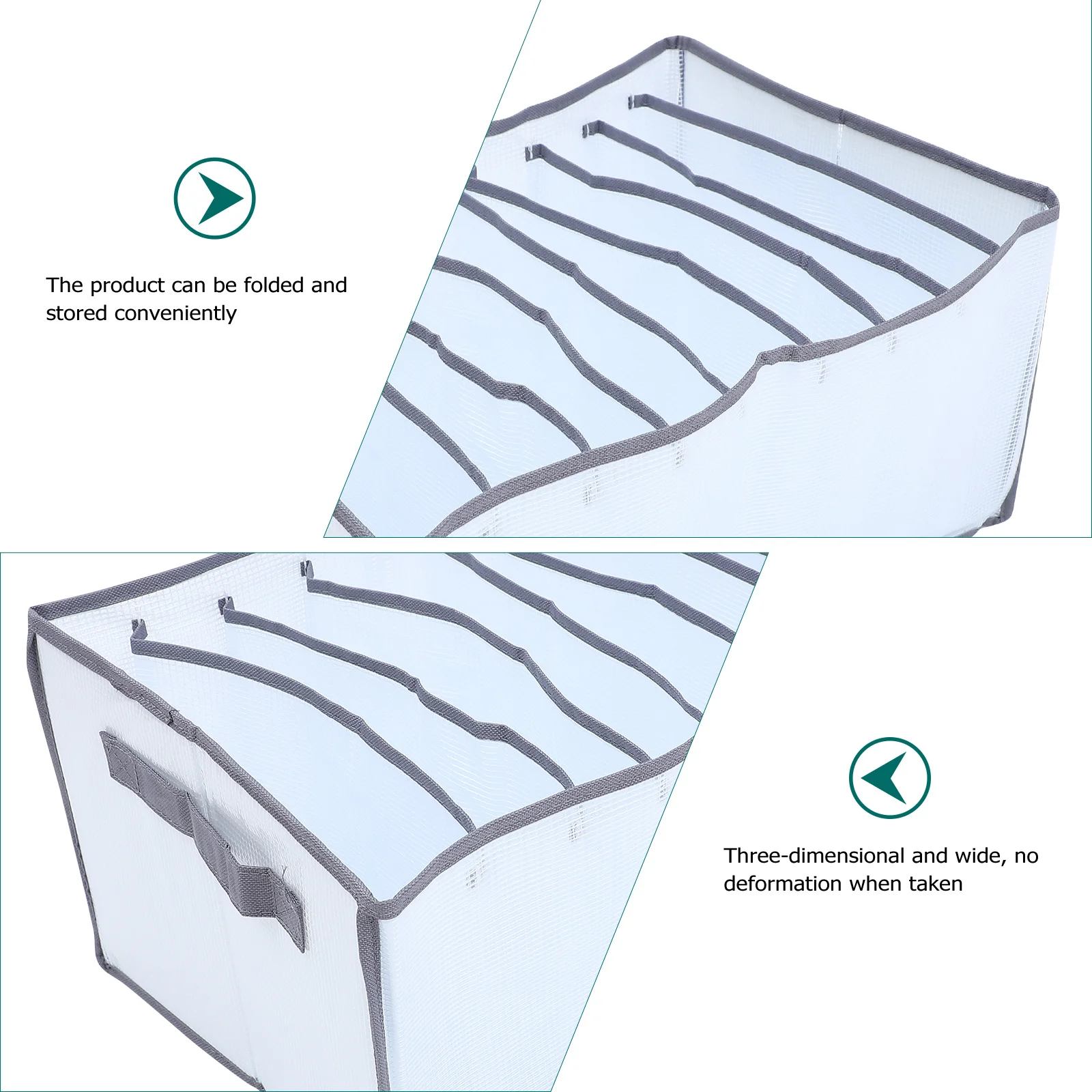 The product can be folded and stored conveniently

Three-dimensional and wide, no deformation when taken