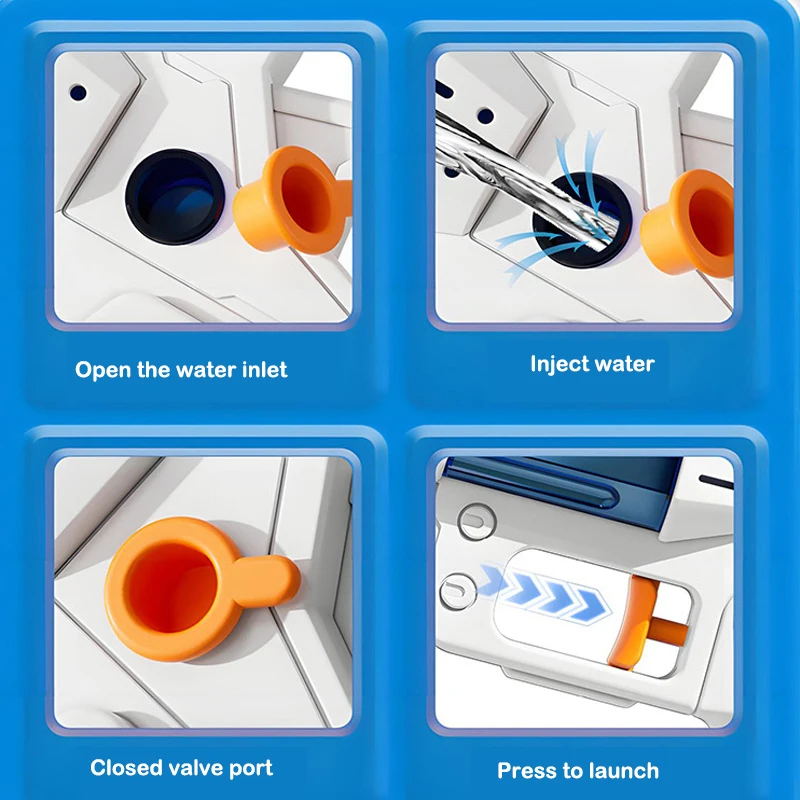 Open the water inlet

Inject water

Closed valve port

Press to launch