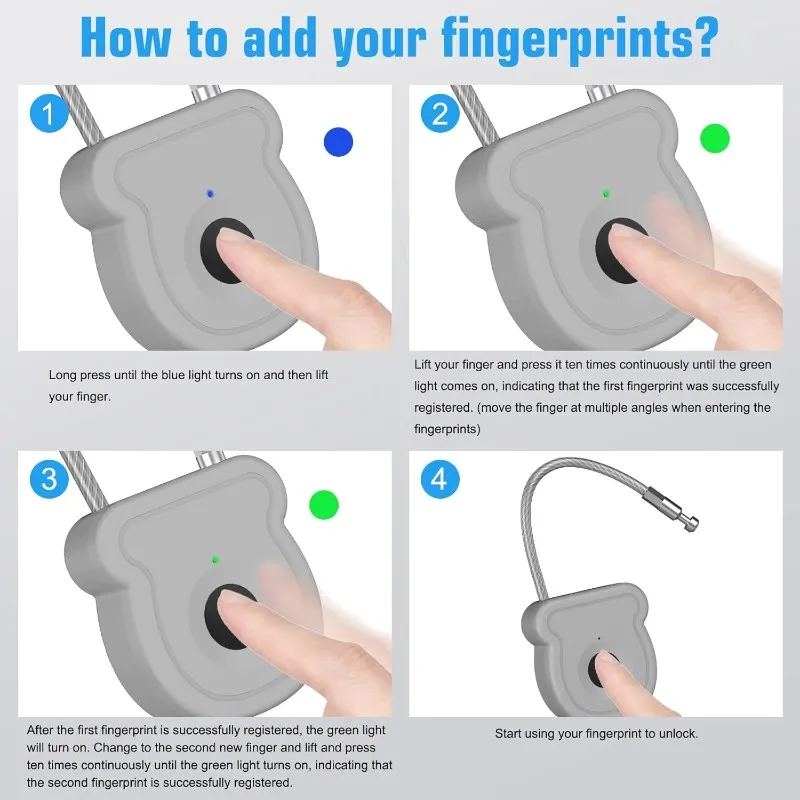 How to add your fingerprints?

1

Long press until the blue light turns on and then lift your finger.

2

Lift your finger and press it ten times continuously until the green light comes on, indicating that the first fingerprint was successfully registered. (move the finger at multiple angles when entering the fingerprints)

3

After the first fingerprint is successfully registered, the green light will turn on. Change to the second new finger and lift and press ten times continuously until the green light turns on, indicating that the second fingerprint is successfully registered.

4

Start using your fingerprint to unlock.