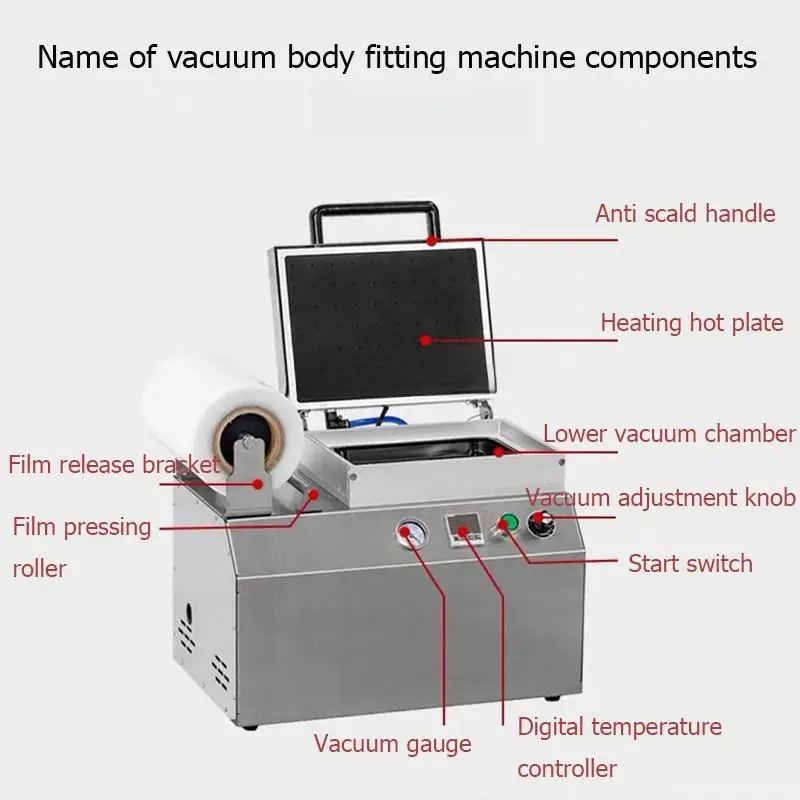 Name of vacuum body fitting machine components

Anti scald handle

Heating hot plate

Lower vacuum chamber

Film release bracket

Vacuum adjustment knob

Film pressing roller

Start switch

Vacuum gauge

Digital temperature controller