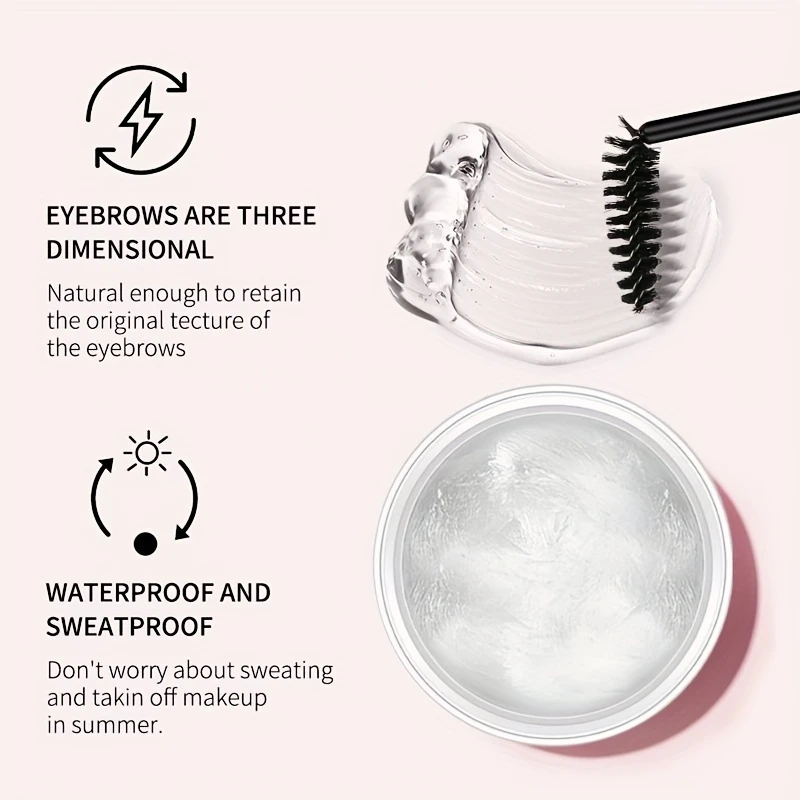 EYEBROWS ARE THREE DIMENSIONAL

Natural enough to retain the original tecture of the eyebrows

WATERPROOF AND SWEATPROOF

Don't worry about sweating and takin off makeup in summer.