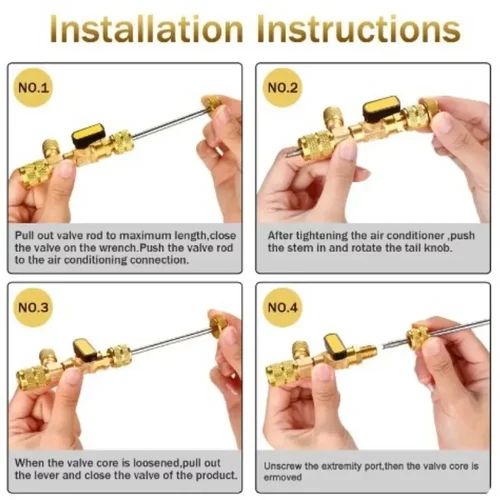 Installation Instructions

NO.1

Pull out valve rod to maximum length,close the valve on the wrench.Push the valve rod to the air conditioning connection.

NO.2

After tightening the air conditioner ,push the stem in and rotate the tail knob.

NO.3

When the valve core is loosened,pull out the lever and close the valve of the product.

NO.4

Unscrew the extremity port,then the valve core is ermoved