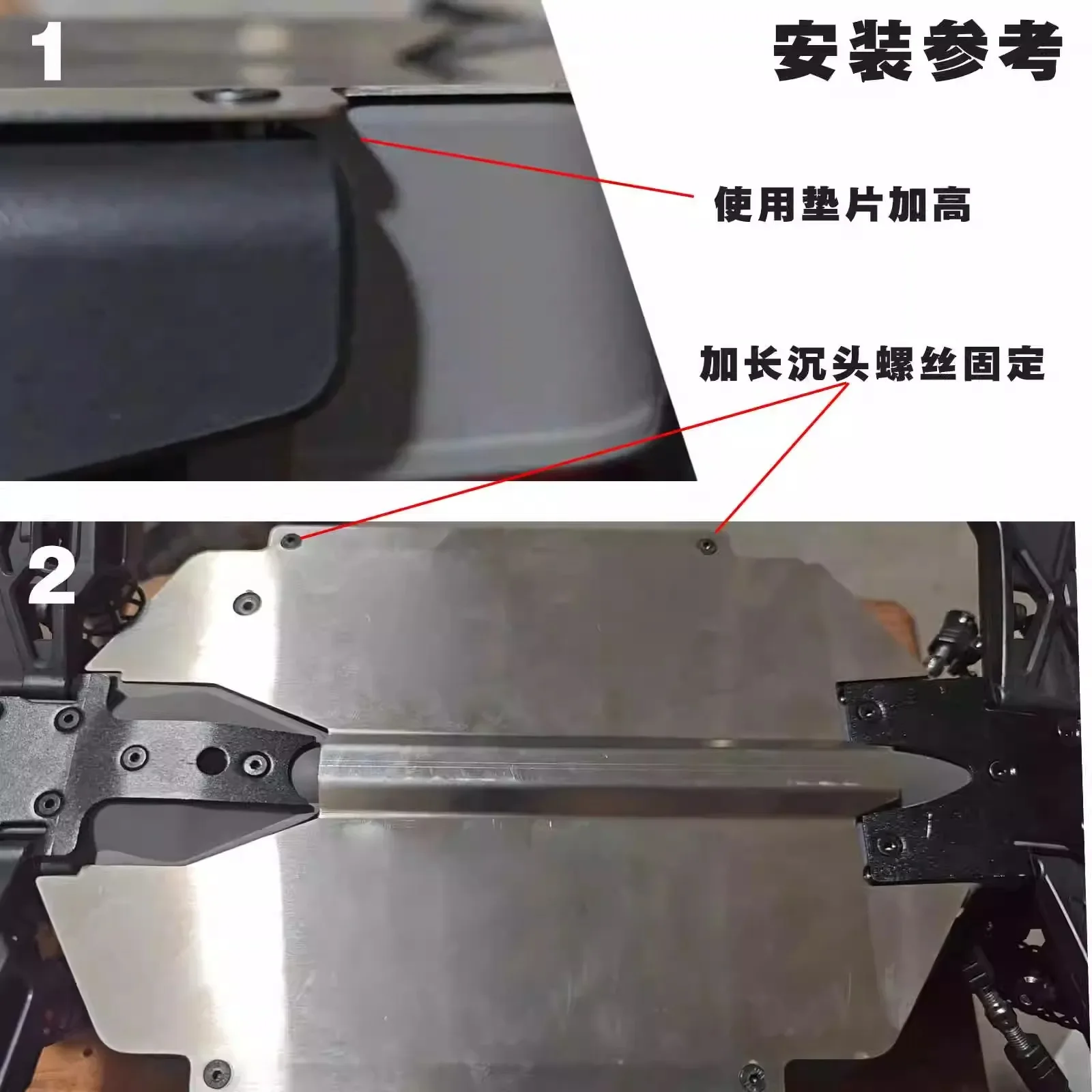 1

安装参考

使用垫片加高

加长沉头螺丝固定

2