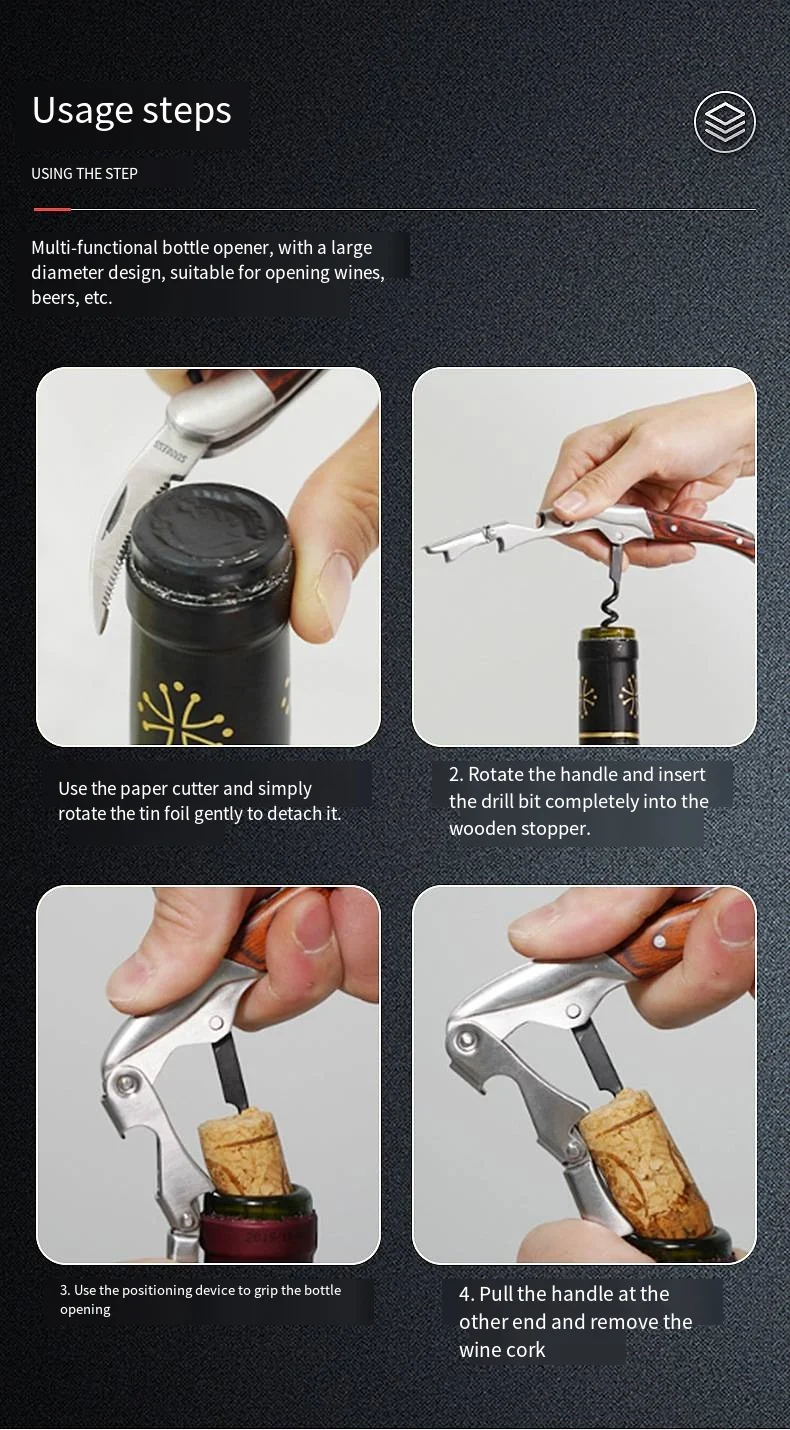 Usage steps

USING THE STEP

Multi-functional bottle opener, with a large diameter design, suitable for opening wines, beers, etc.

Use the paper cutter and simply rotate the tin foil gently to detach it.

2. Rotate the handle and insert the drill bit completely into the wooden stopper.

3. Use the positioning device to grip the bottle opening

4. Pull the handle at the other end and remove the wine cork